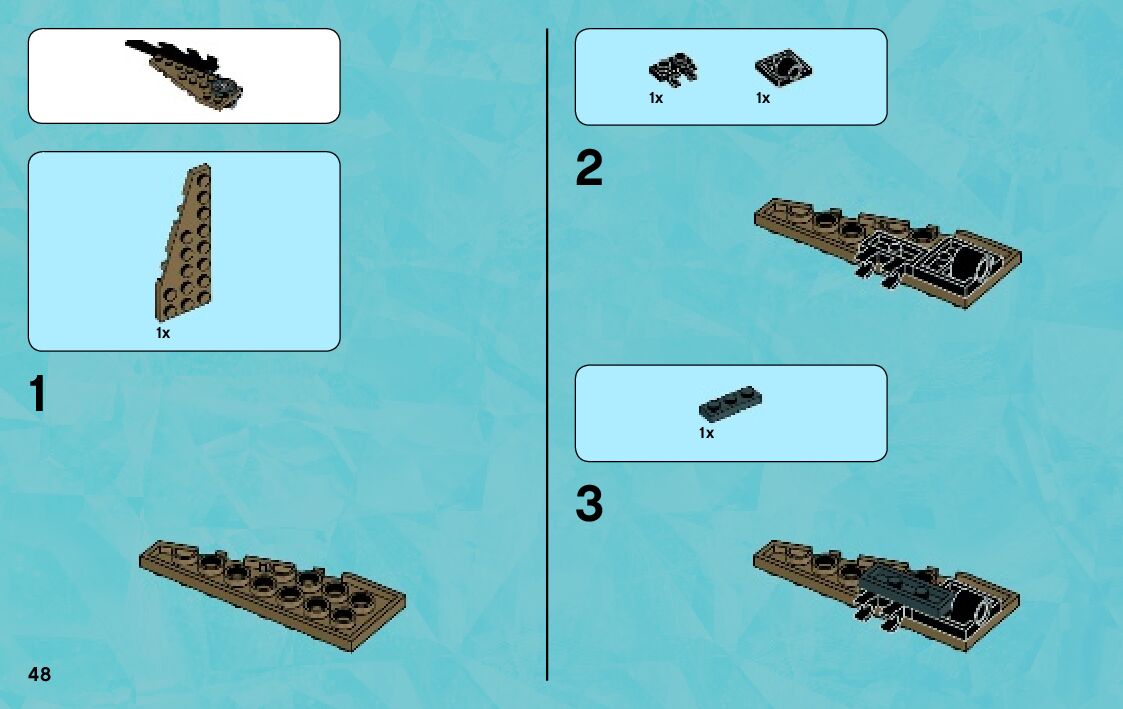 1x

1

48

1x 1x

2

1x

3