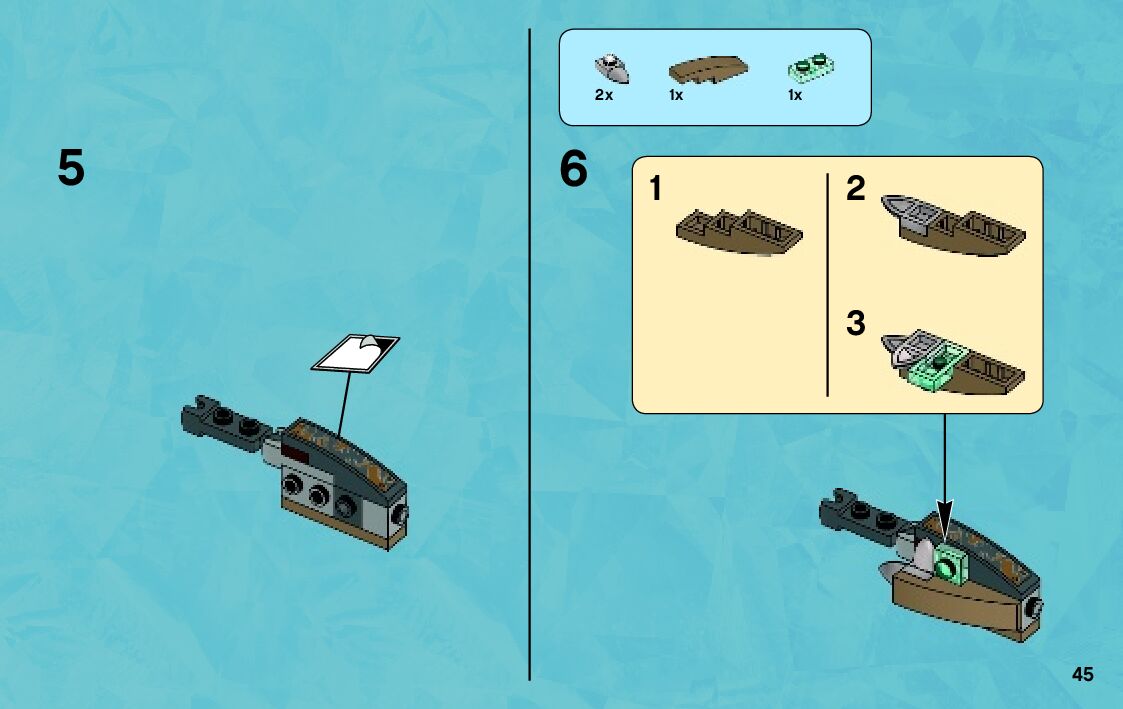 5

2x 1x 1x

6

1

2

3

45