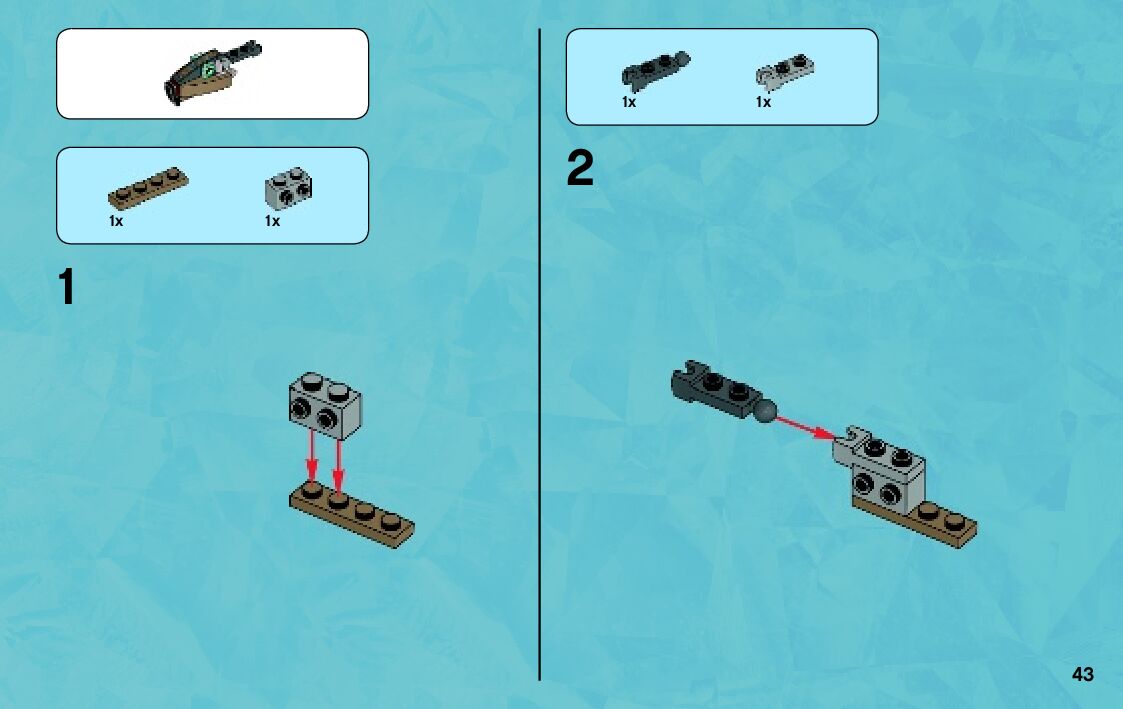 1x 1x

1

1x 1x

2

43