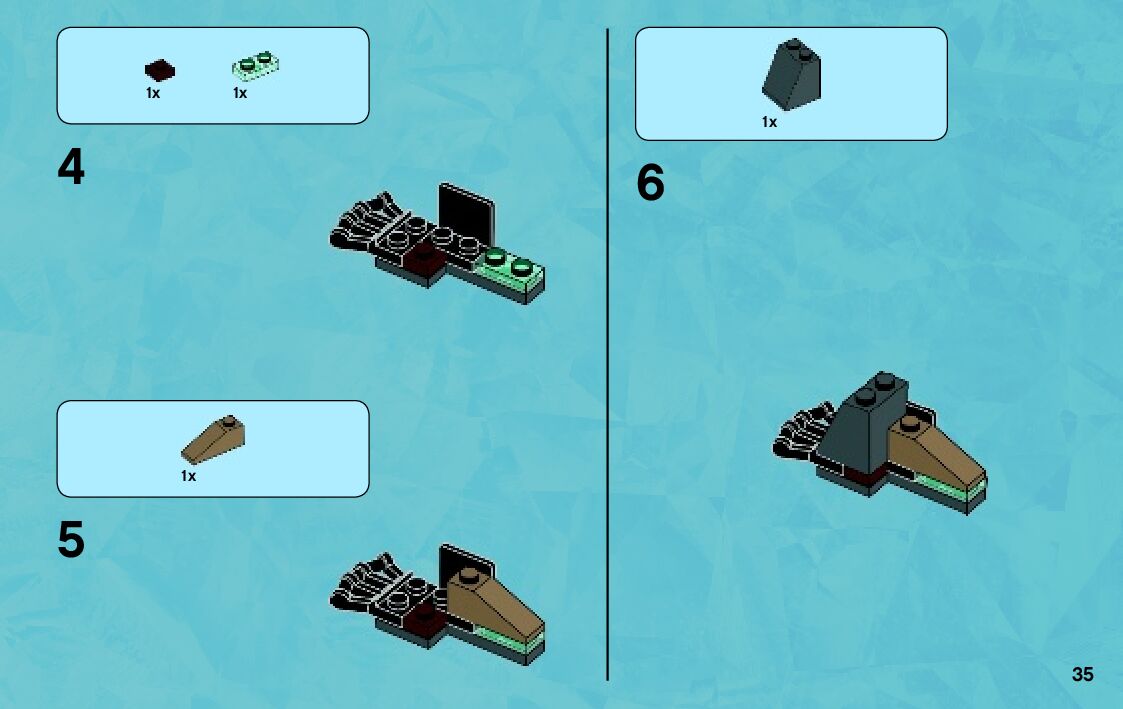 1x 1x

4

1x

5

1x

6

35