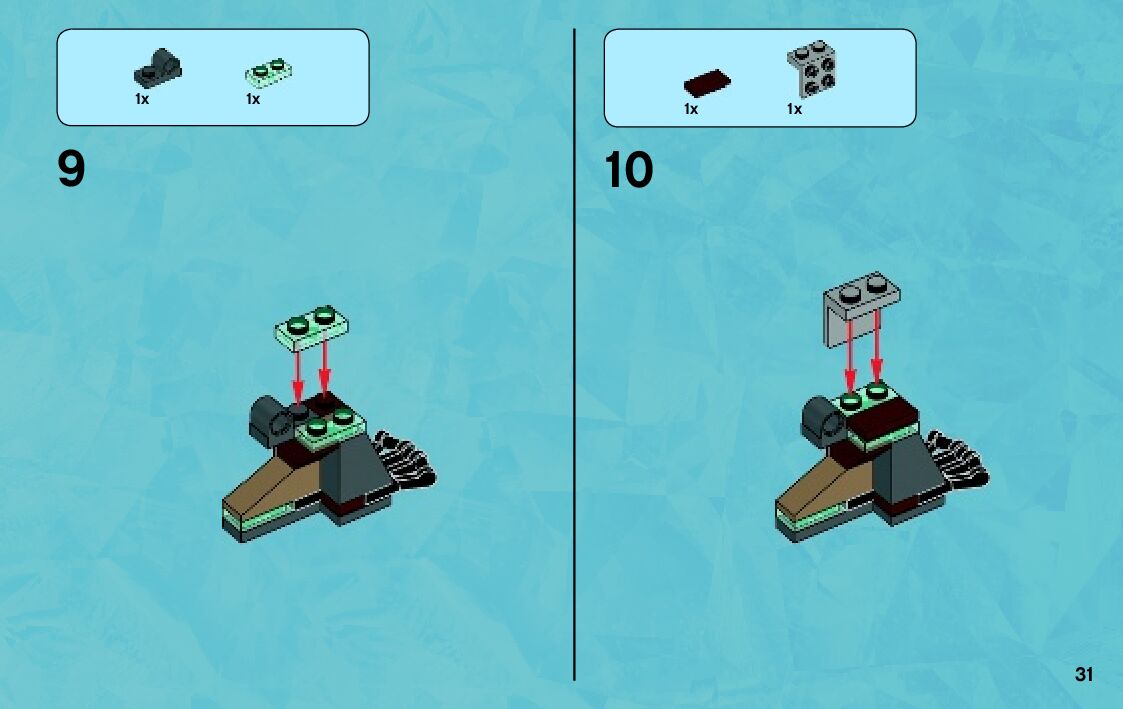 1x 1x

9

1x 1x

10

31