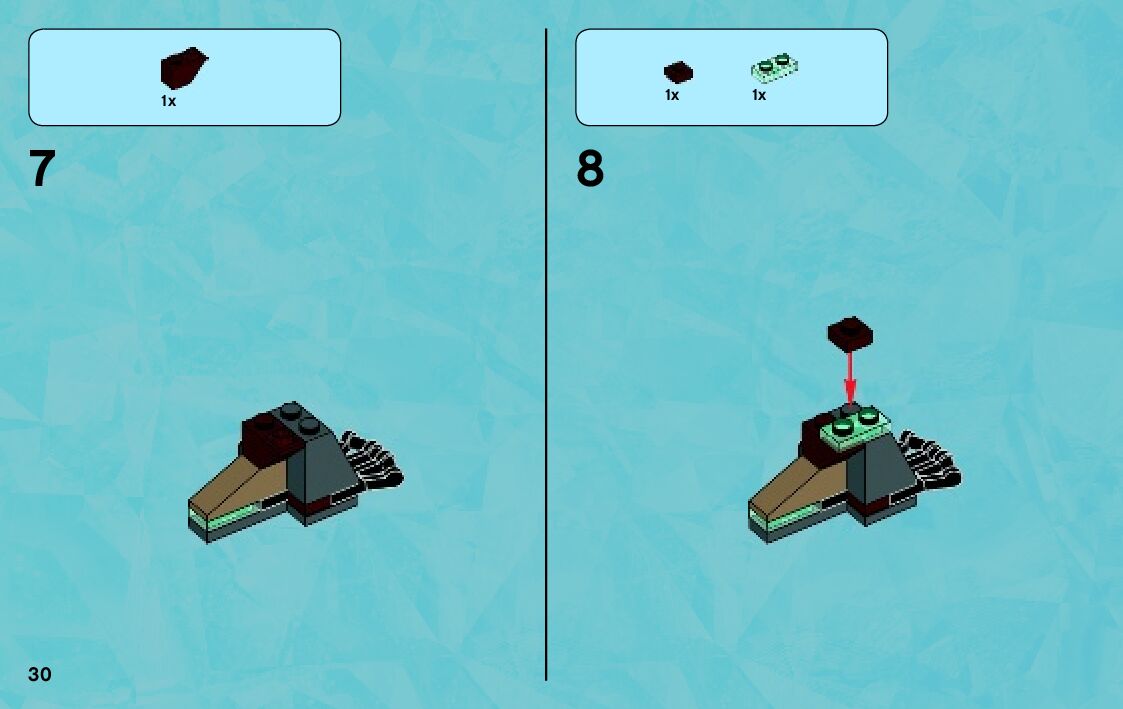 1x

7

30

1x 1x

8