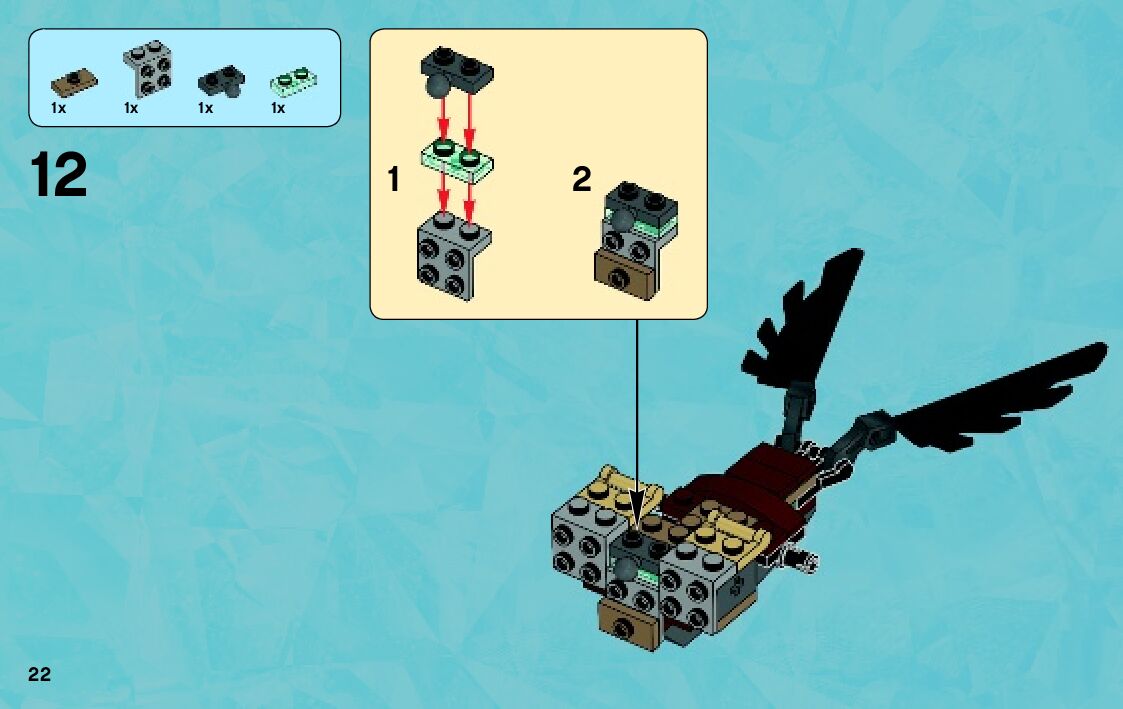 1x 1x 1x 1x

12

1

2

22