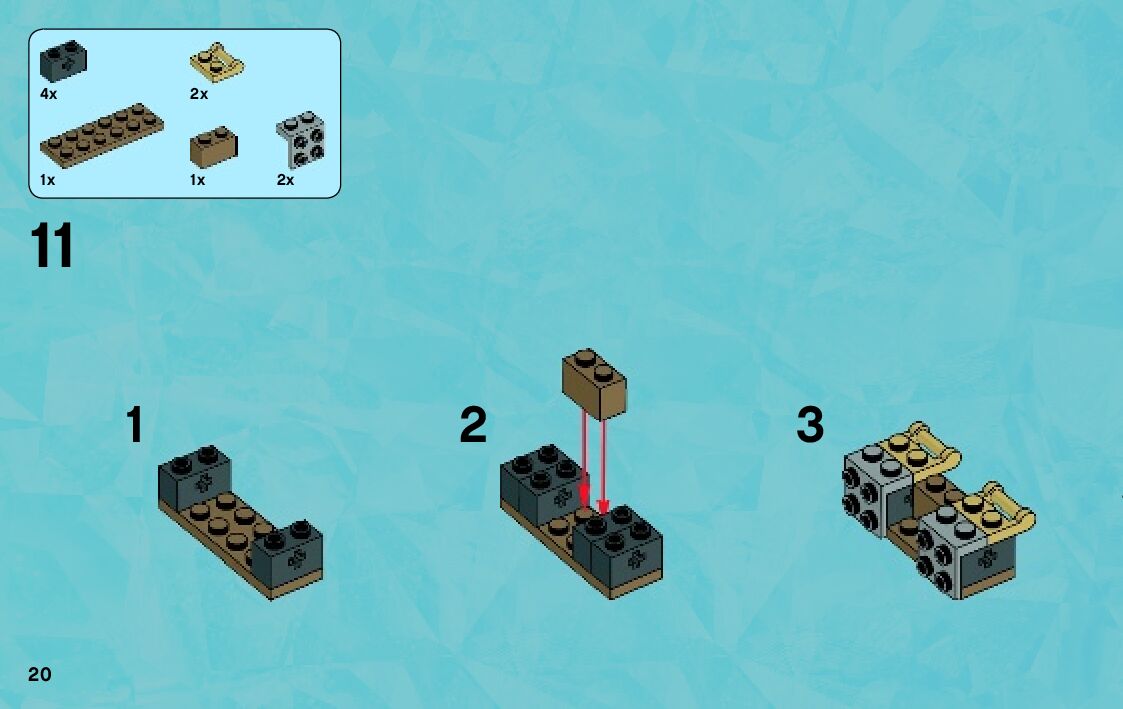 4x
2x
1x
1x
2x

11

1

2

3

20