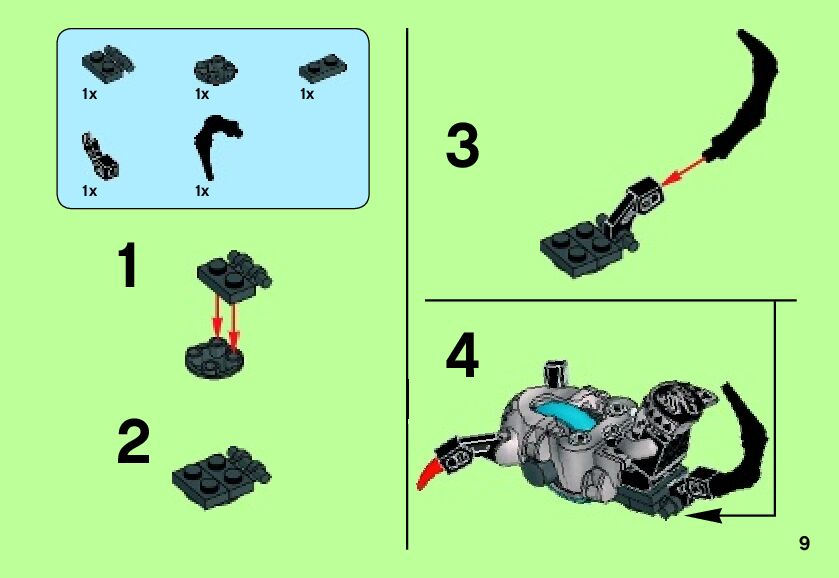 1x 1x 1x

1x 1x

1

2

3

4

9