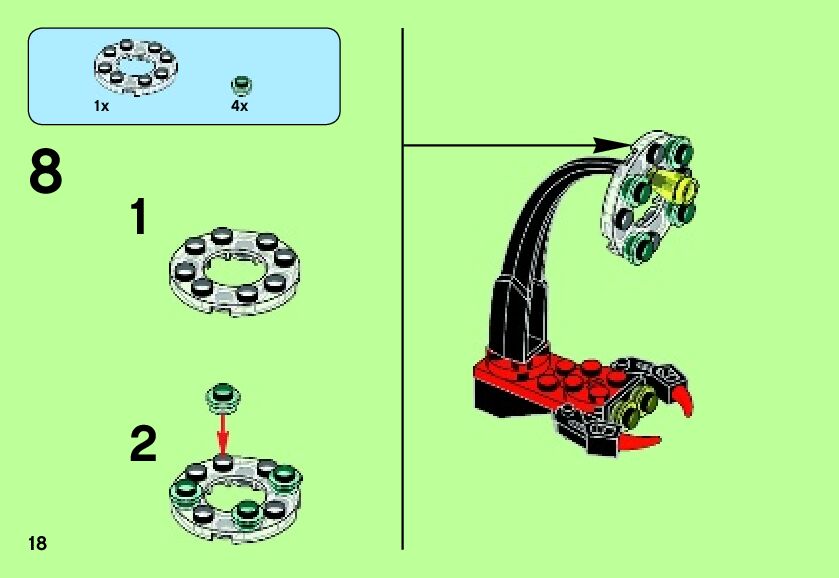 1x

4x

8

1

2

18