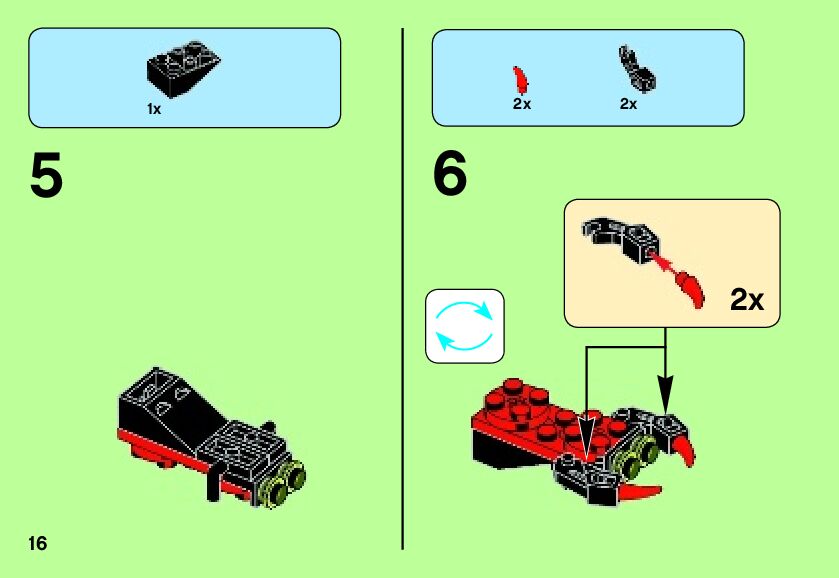 1x

5

16

2x 2x

6

2x