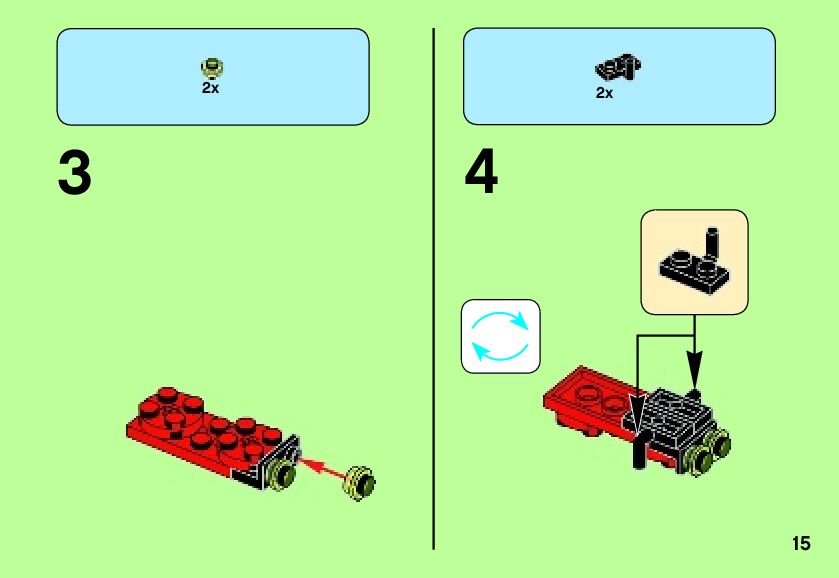 2x

3

2x

4

15