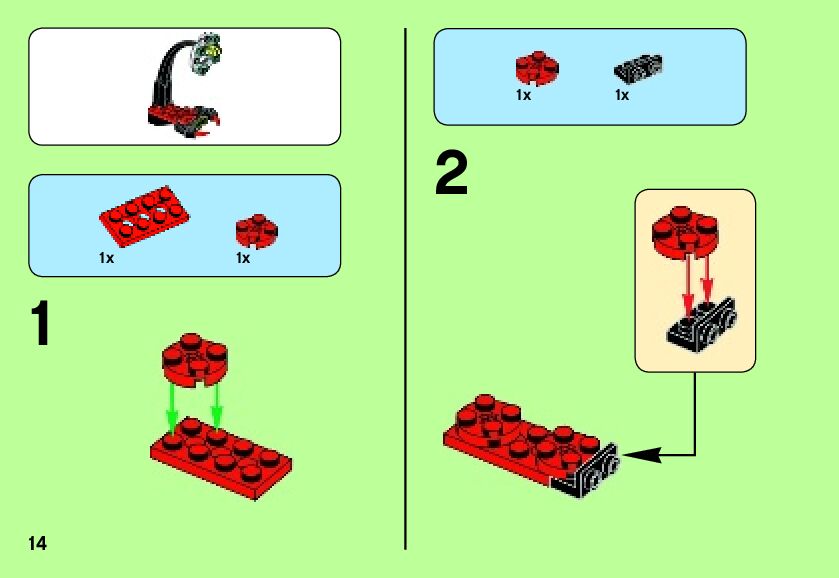 1x

1x

1

14

1x

1x

2