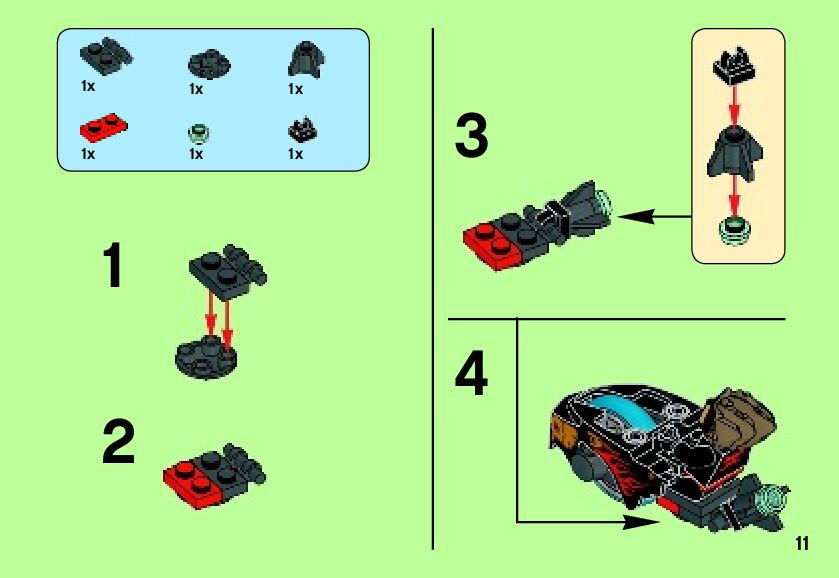 1x 1x 1x

1x 1x 1x

1

2

3

4

11