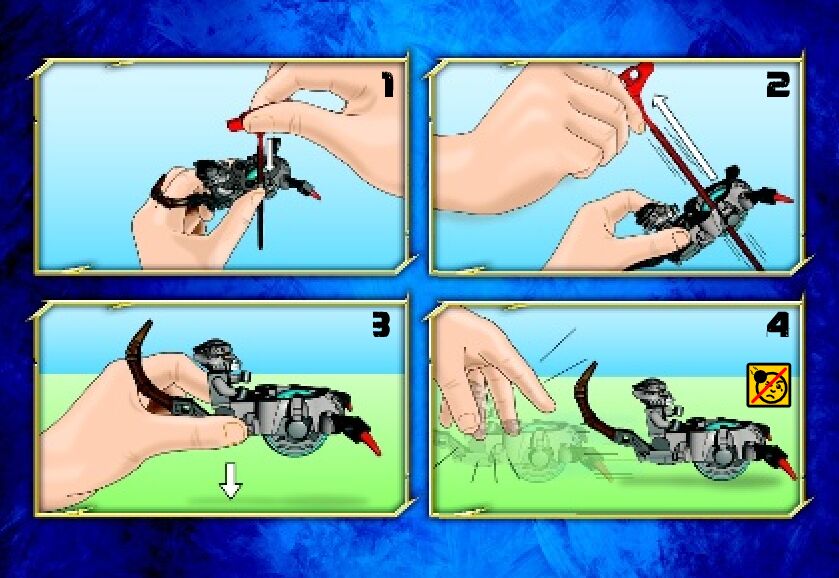 1

2

3

4