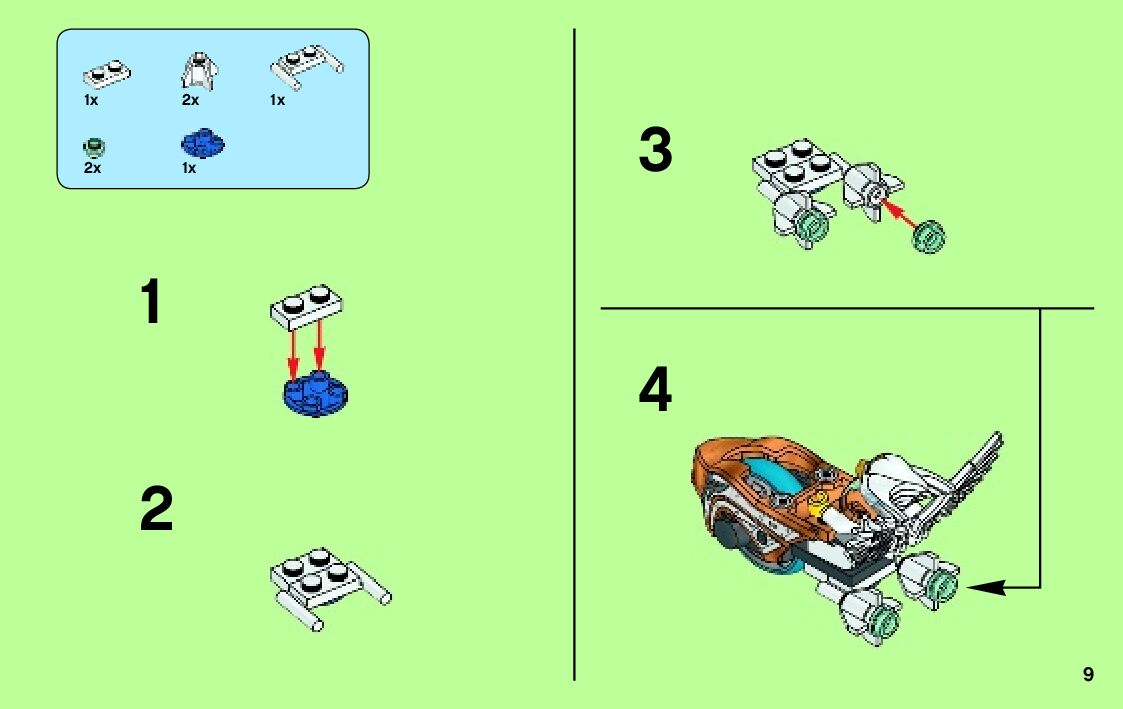 1x 2x 1x
2x 1x

1

2

3

4

9