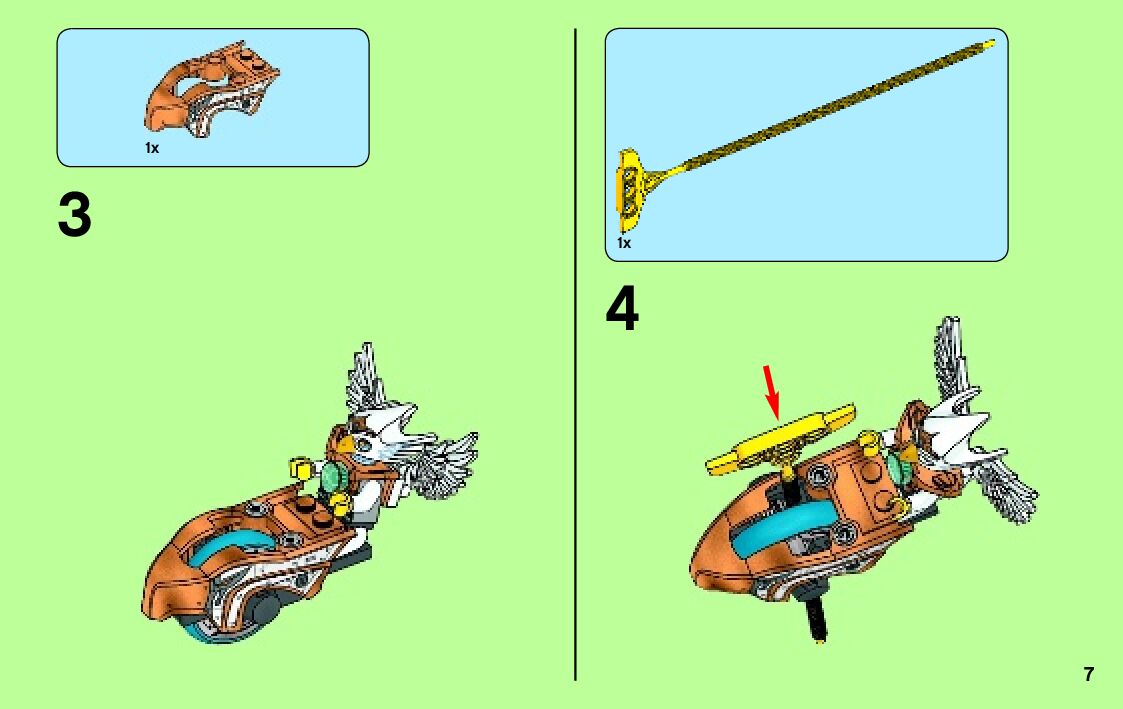 1x

3

1x

4

7