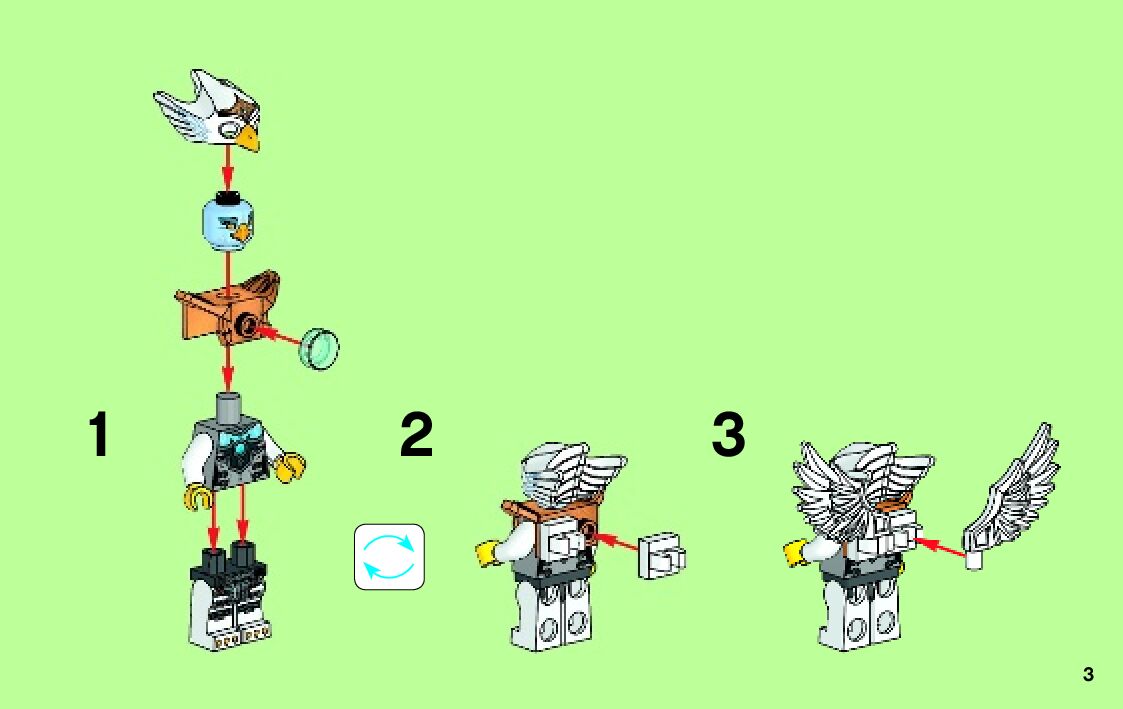 1

2

3

3