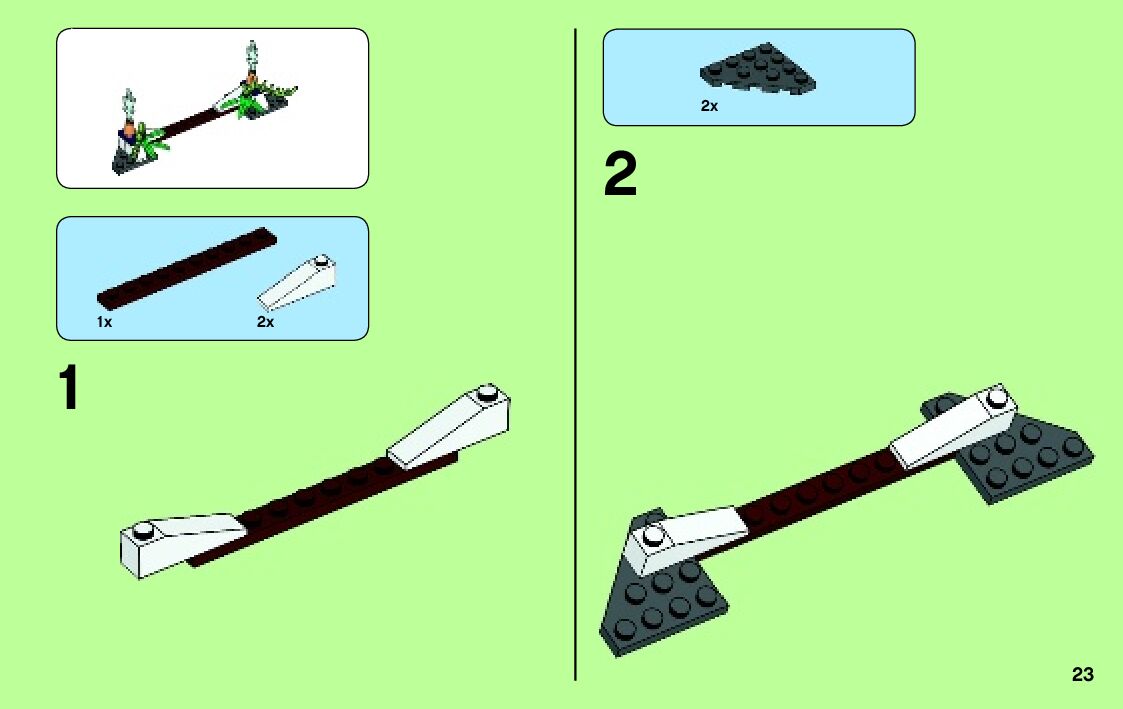 1x

2x

1

2x

2

23