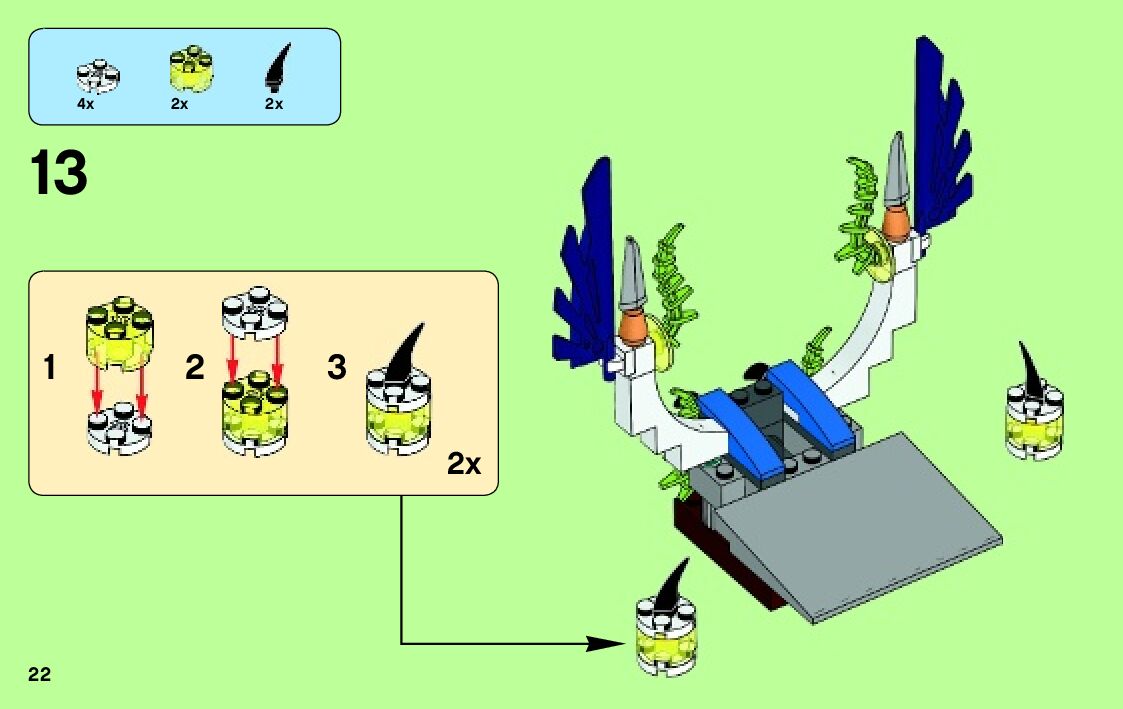 4x
2x
2x

13

1
2
3
2x

22