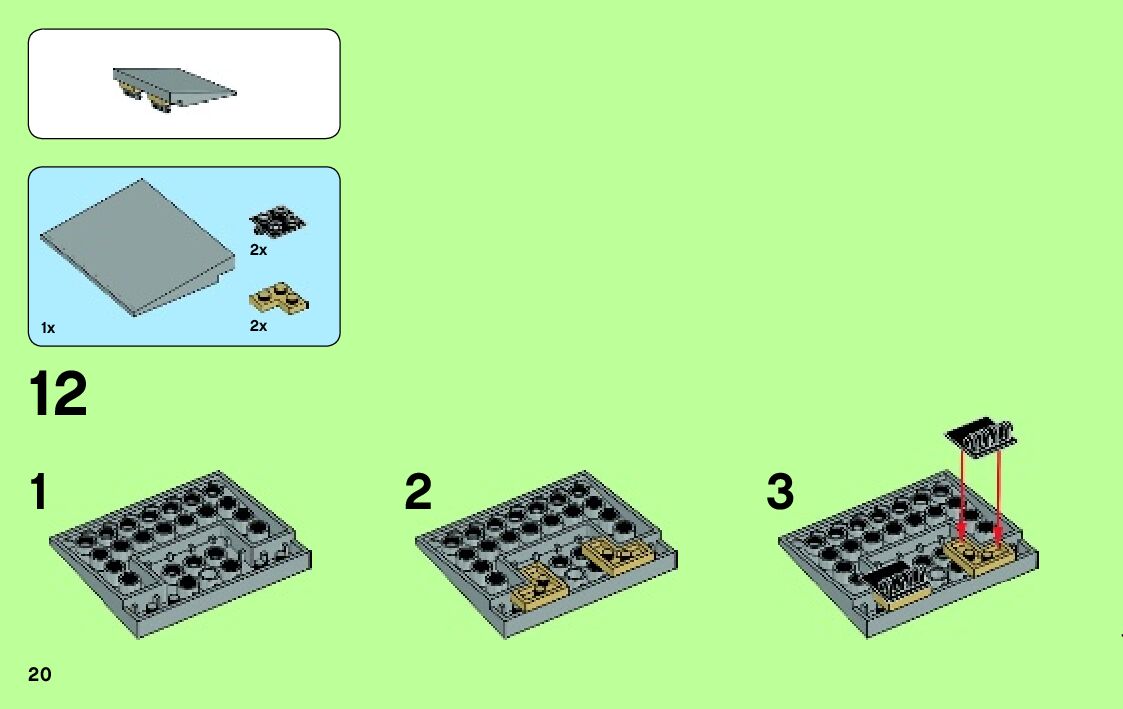 2x

2x

1x

12

1

2

3

20