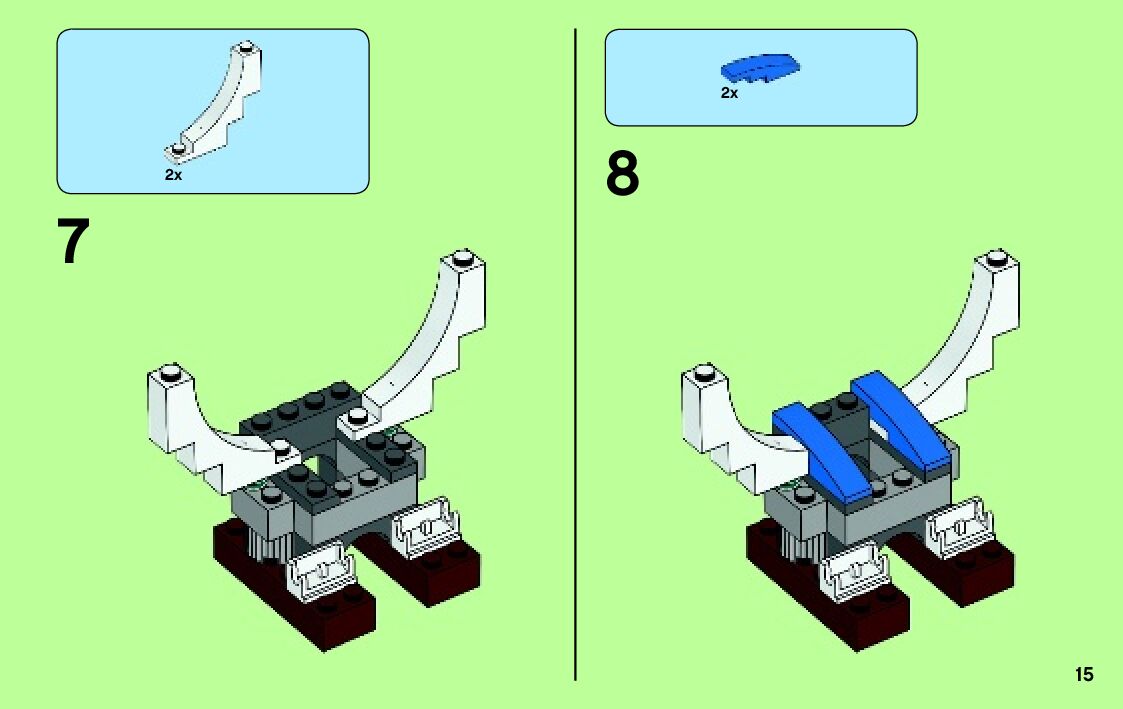 2x

7

2x

8

15