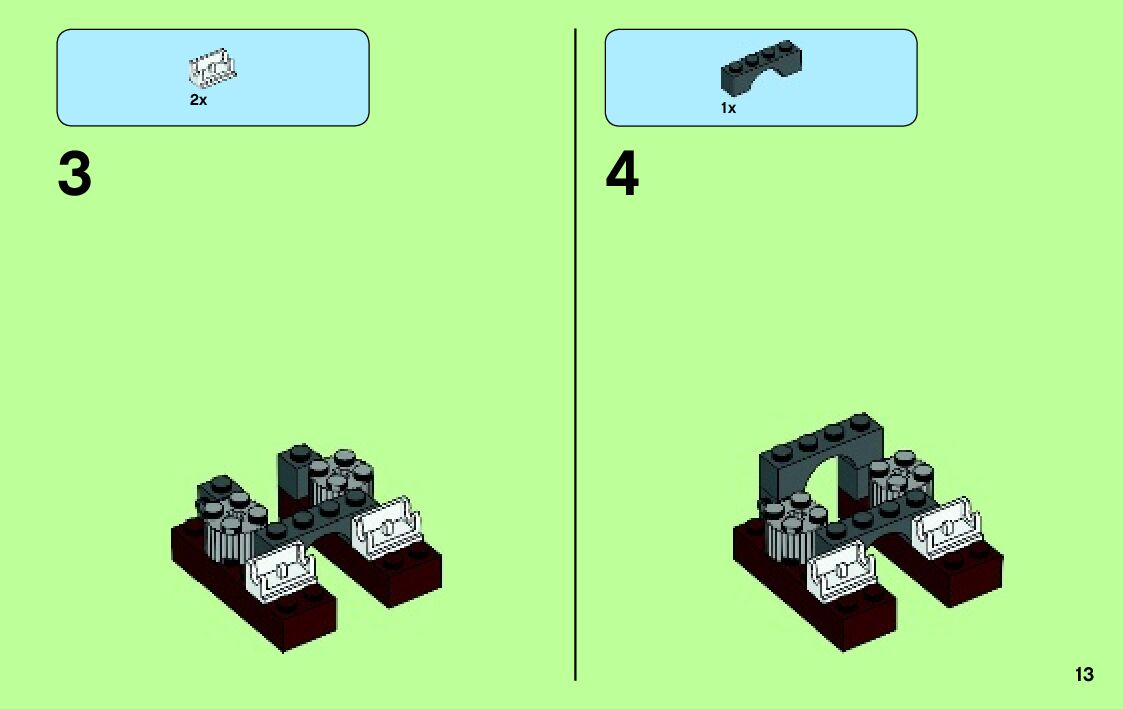 2x

3

1x

4

13