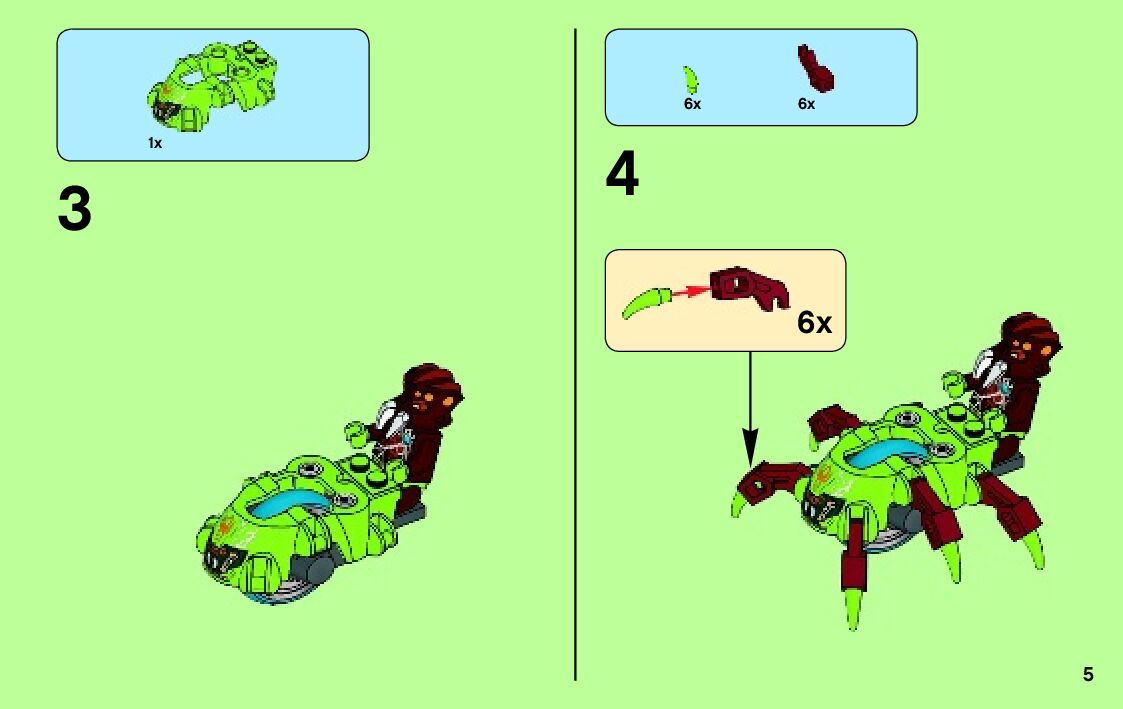 1x

3

6x 6x

4

6x

5