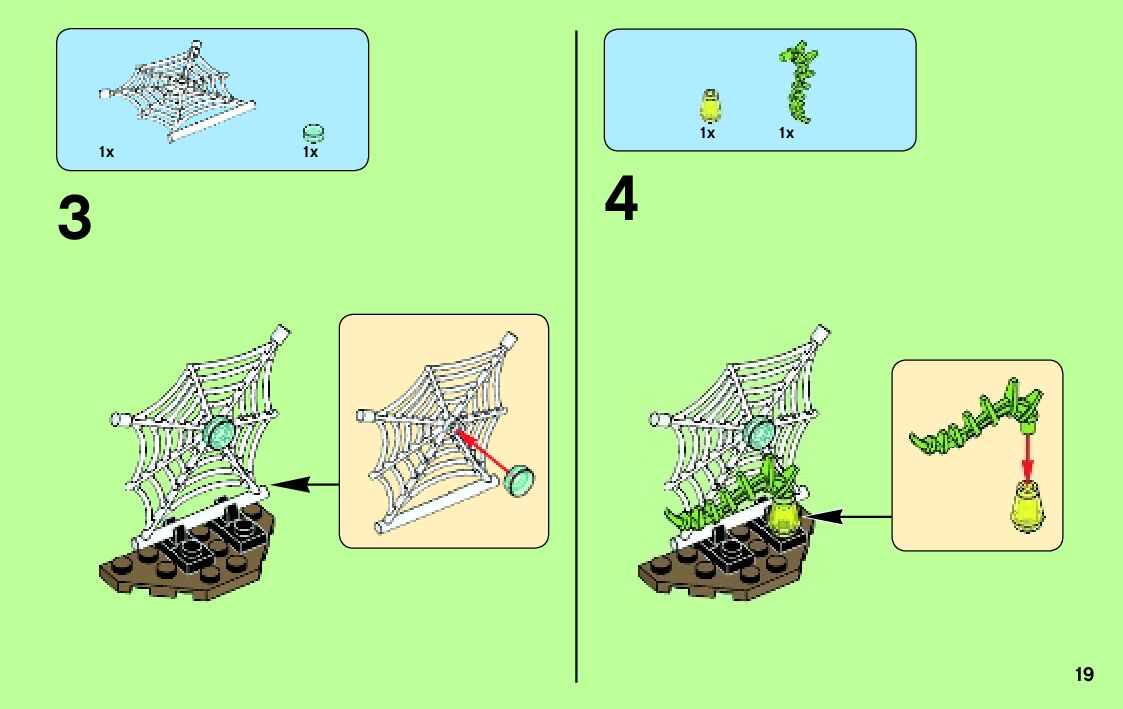 1x 1x

3

1x 1x

4

19