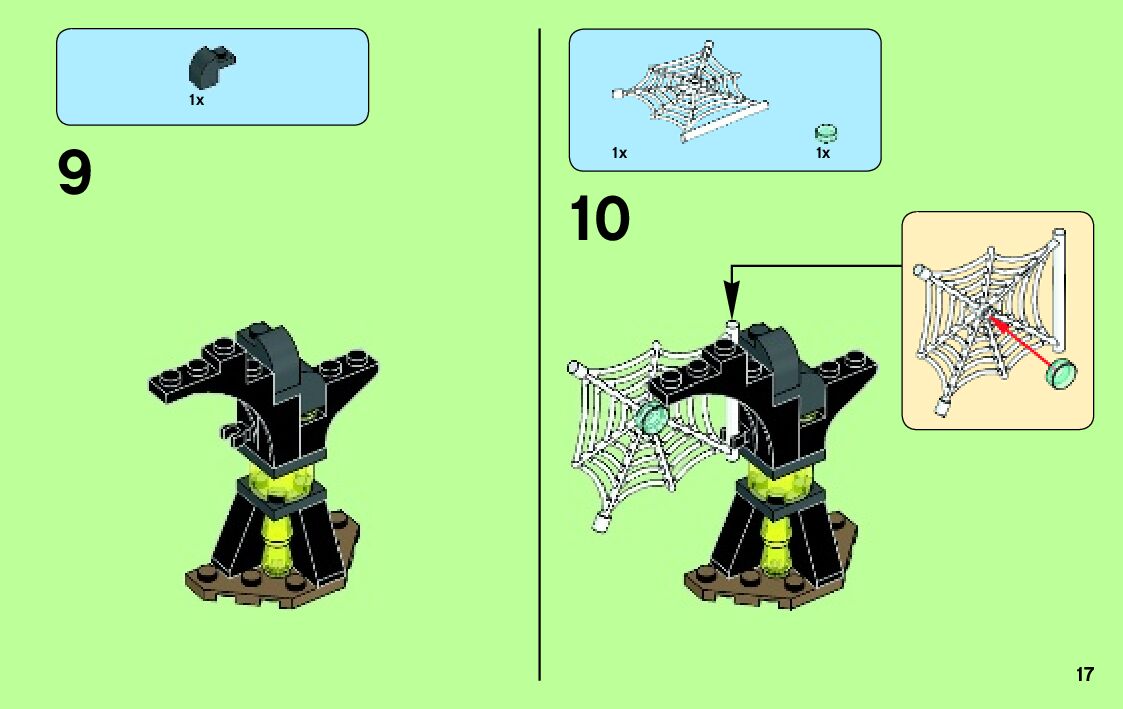 1x

9

1x

1x

10

17