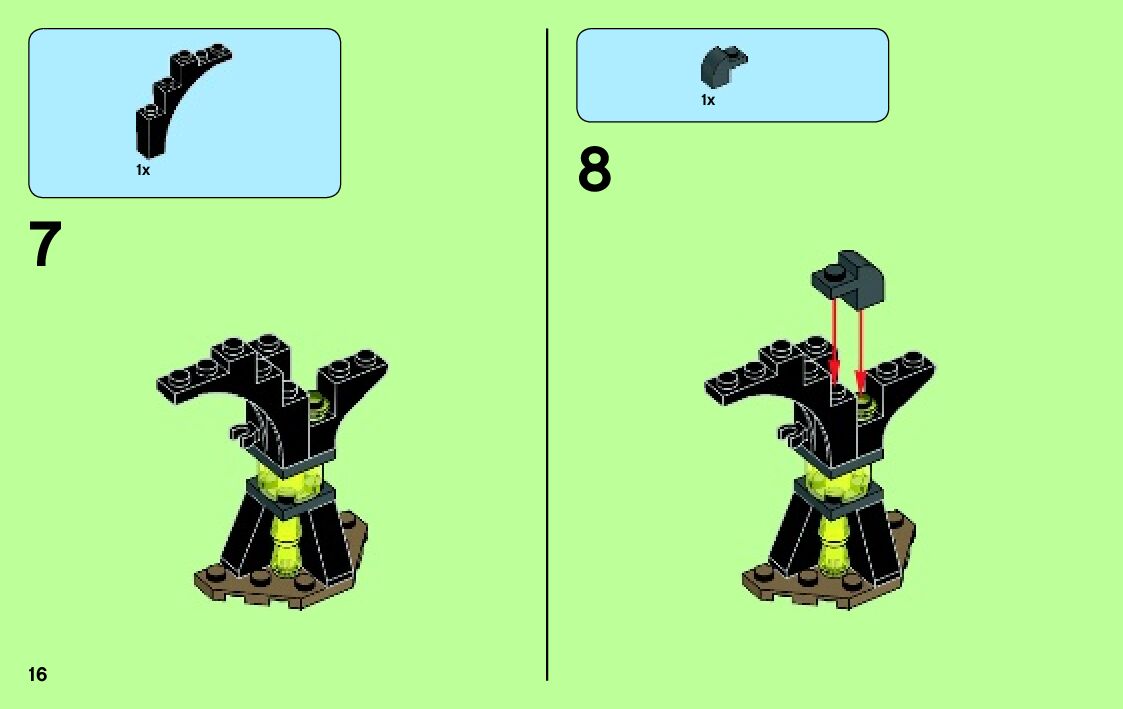 1x

7

1x

8

16