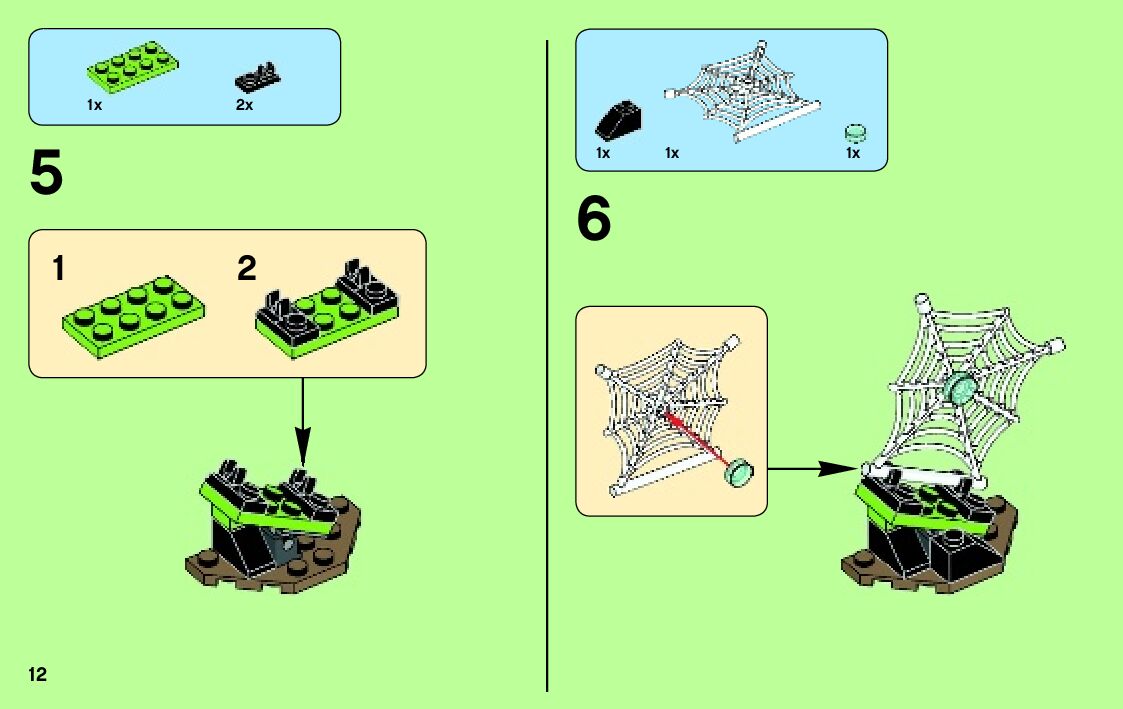 1x
2x

5

1
2

12

1x
1x
1x

6