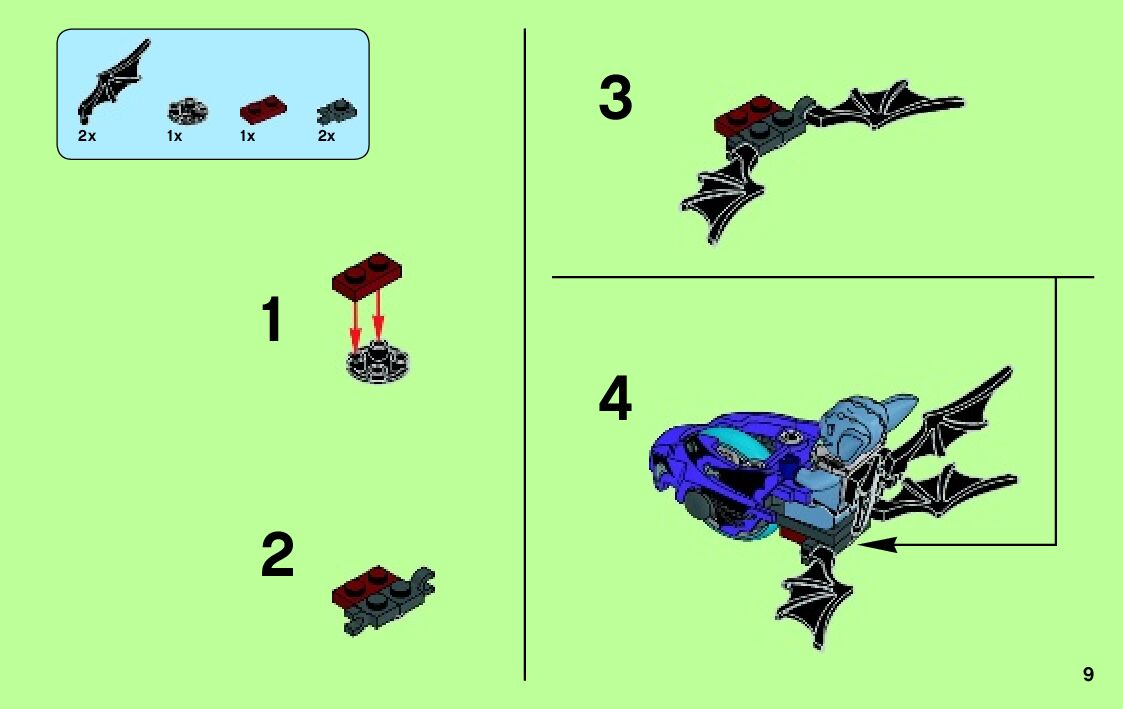 2x 1x 1x 2x

1

2

3

4

9