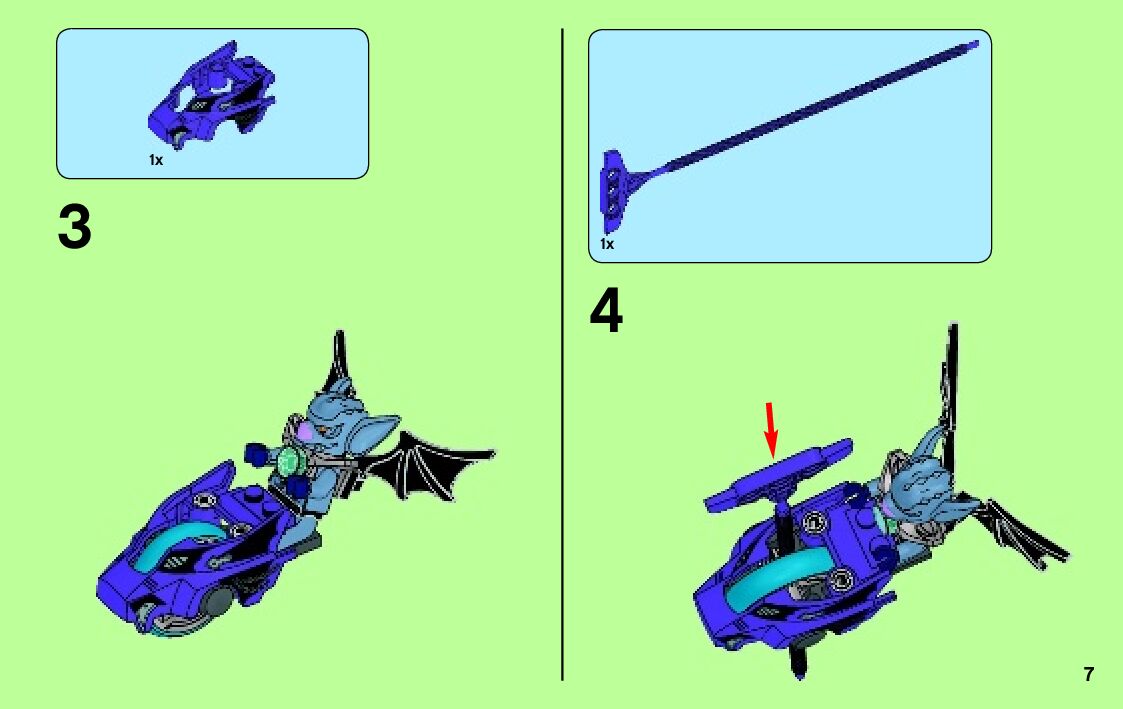 1x

3

1x

4

7