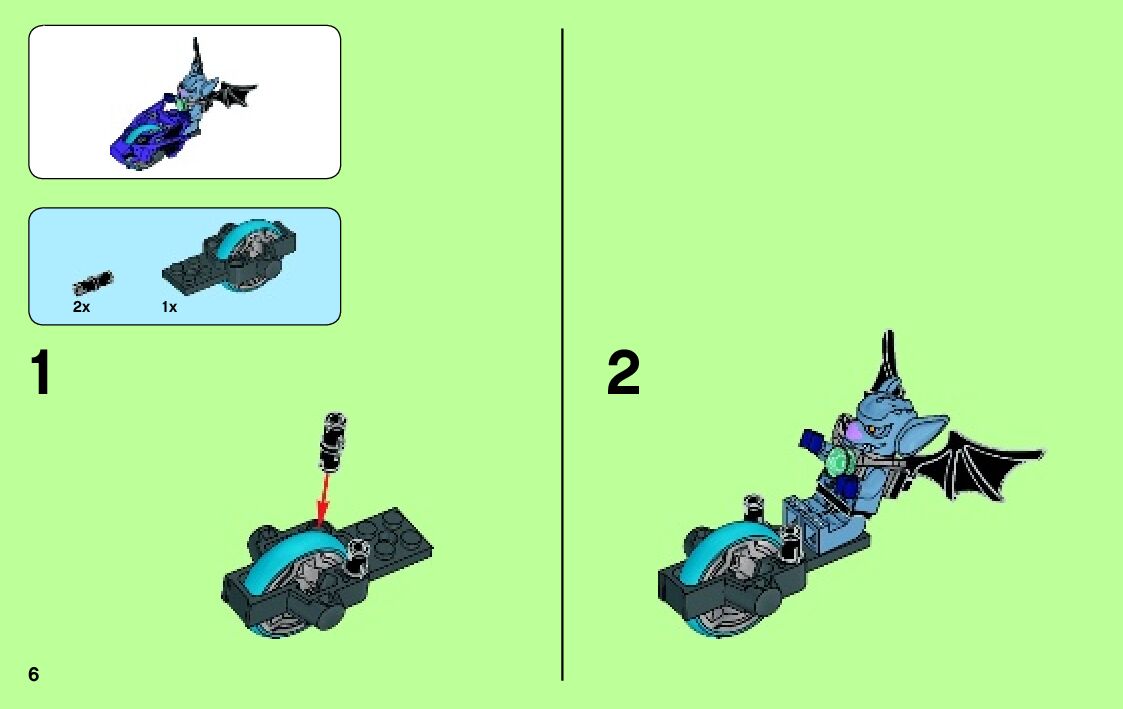 2x
1x

1

2

6