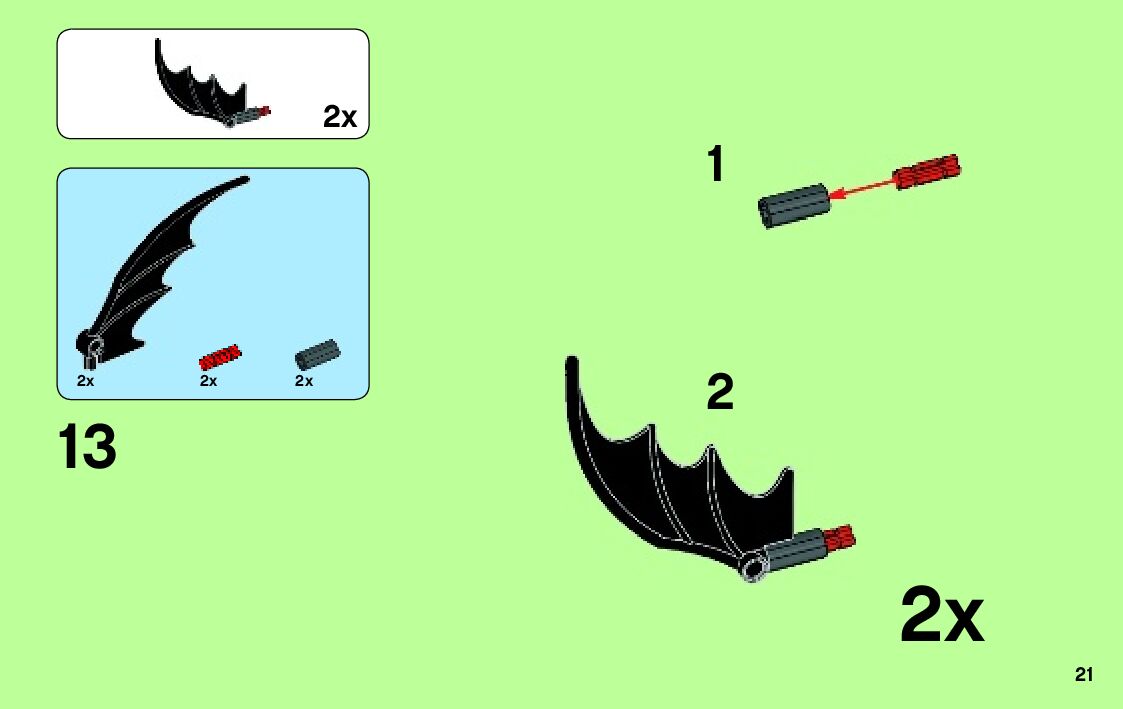 2x

2x
2x
2x

13

1

2

2x

21