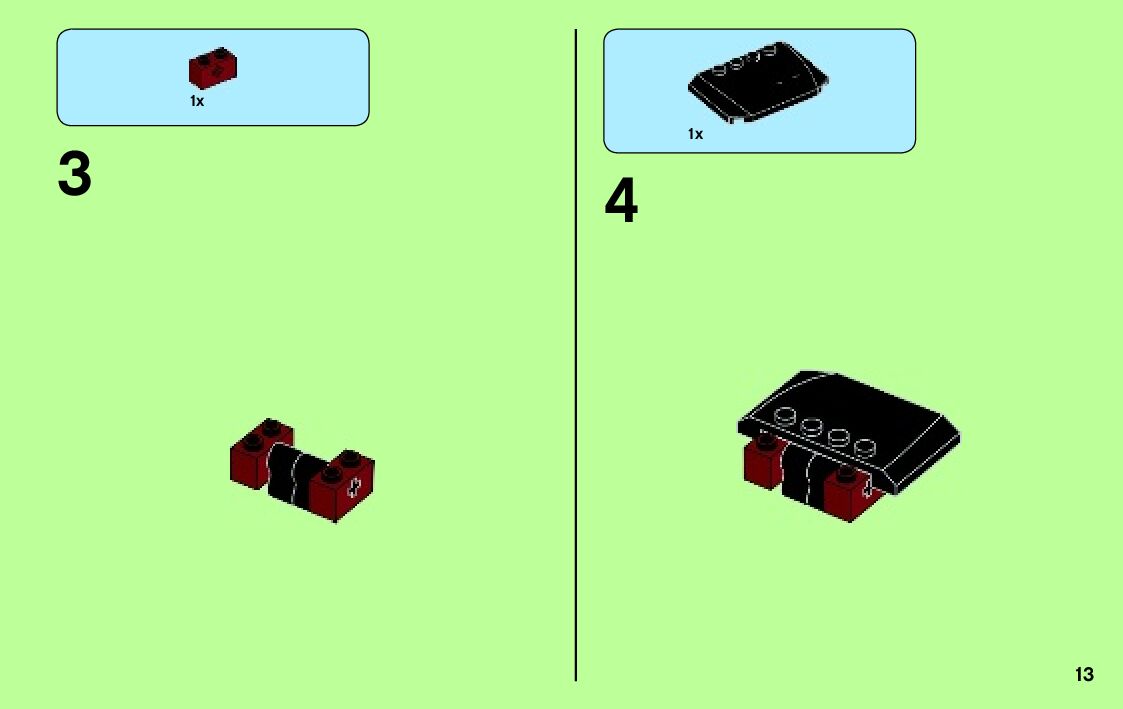 1x

3

1x

4

13