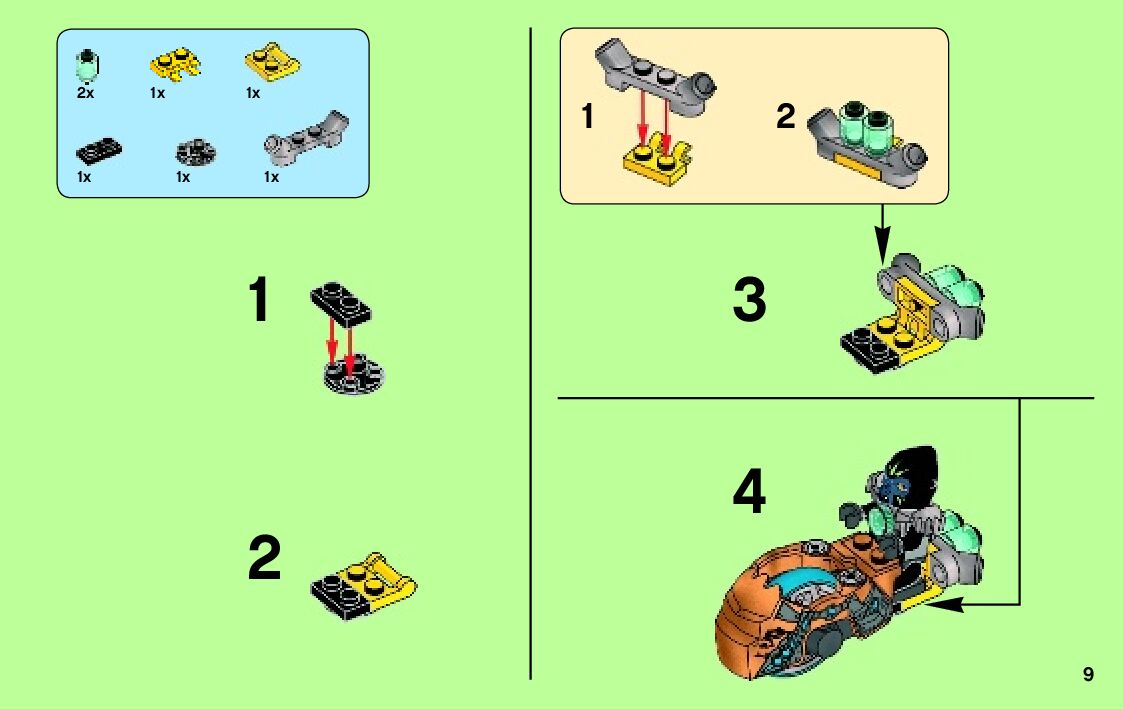 2x 1x 1x
1x 1x 1x

1

2

1 2

3

4

9