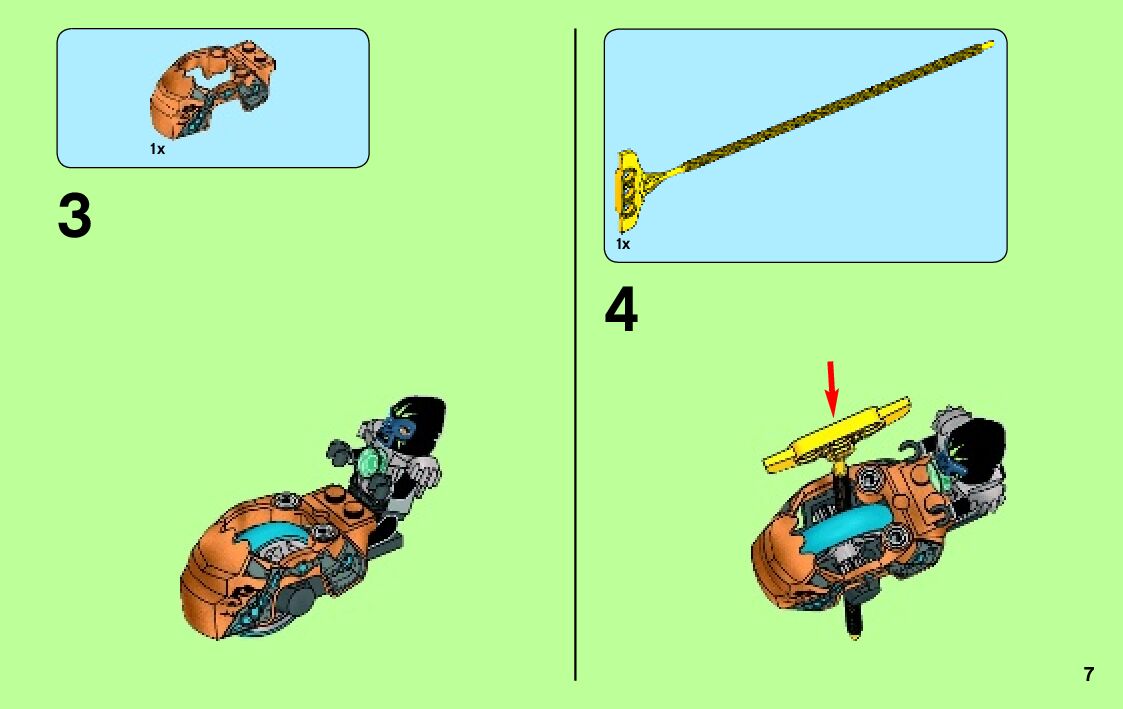 1x

3

1x

4

7