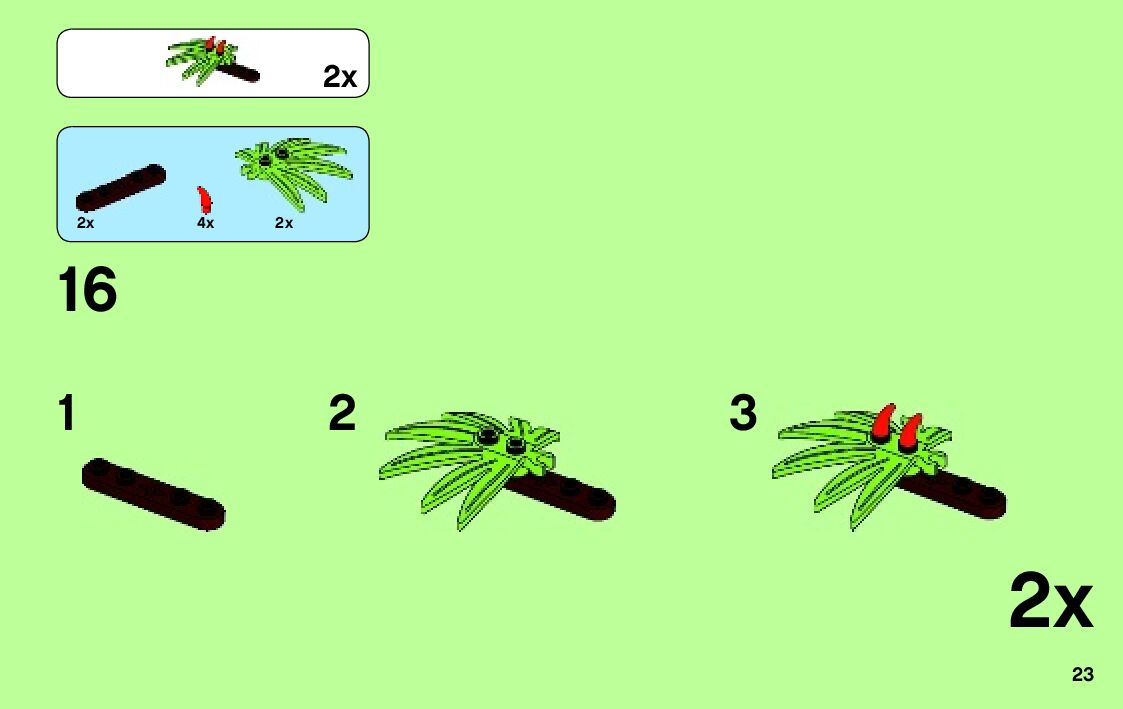 2x

2x
4x
2x

16

1

2

3

2x

23