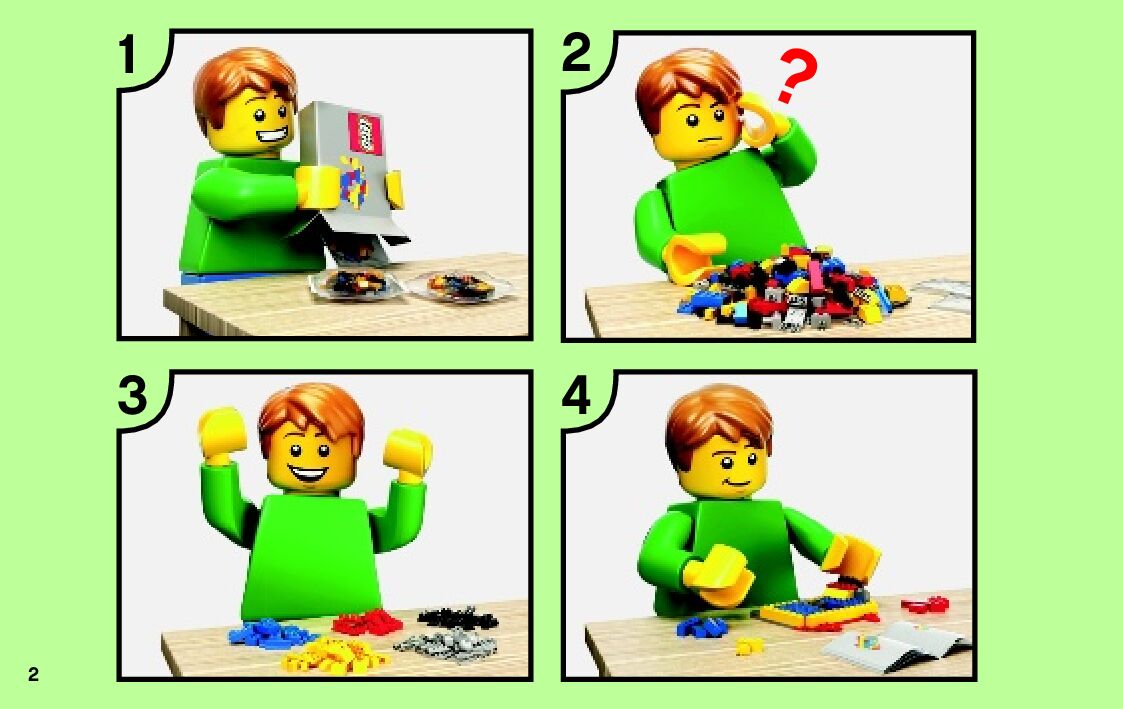 1

2

?

3

4

2