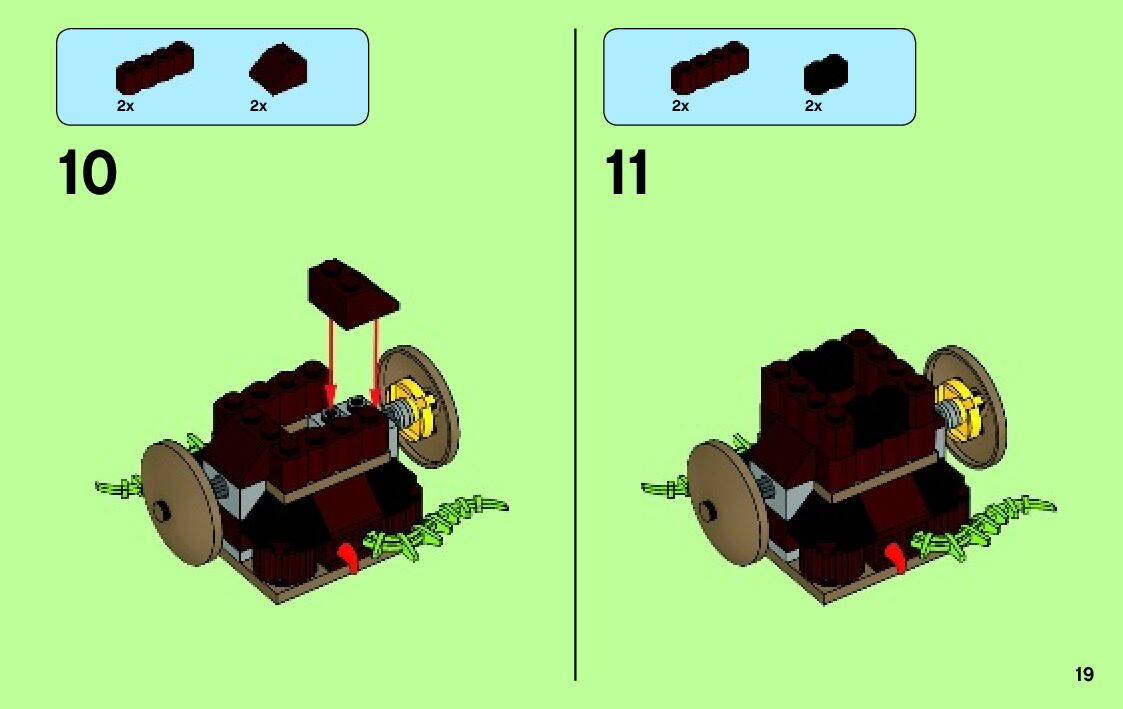 2x
2x

10

2x
2x

11

19