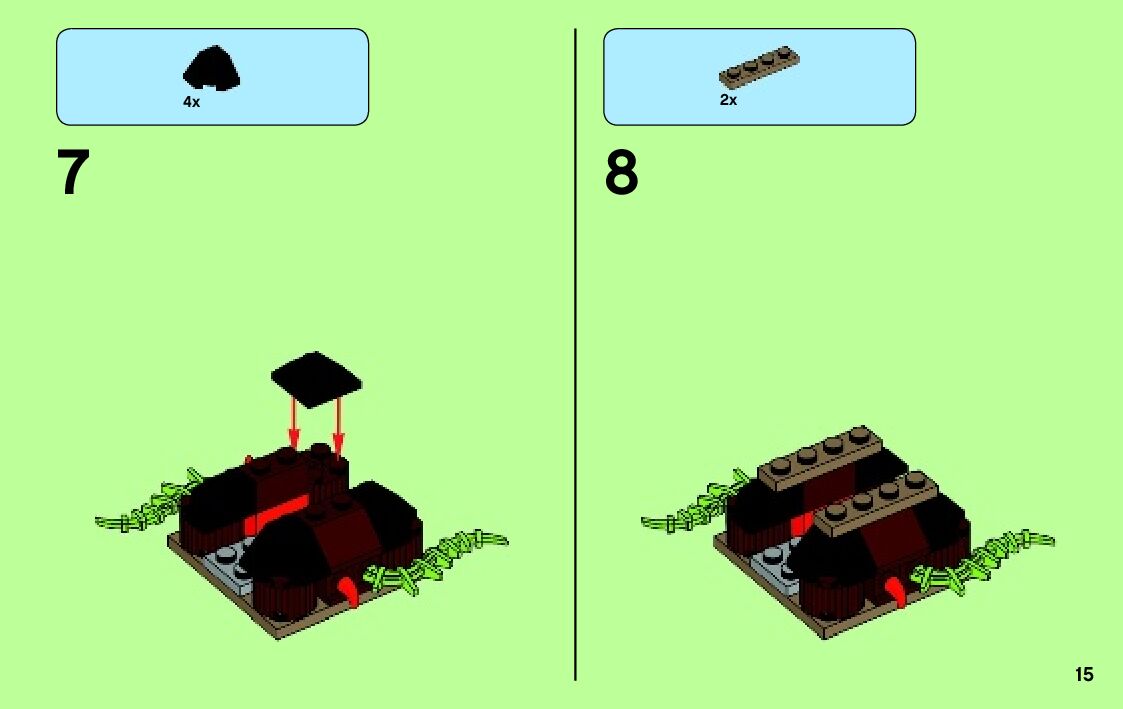 4x

7

2x

8

15