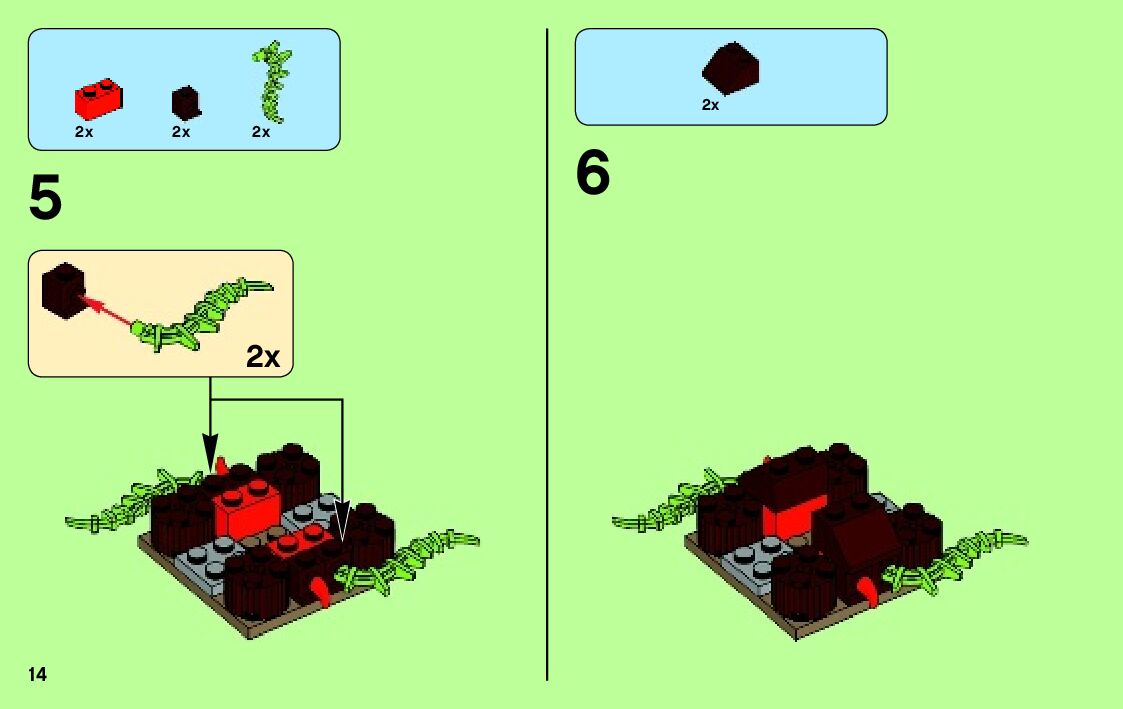 2x 2x 2x

5

2x

14

2x

6