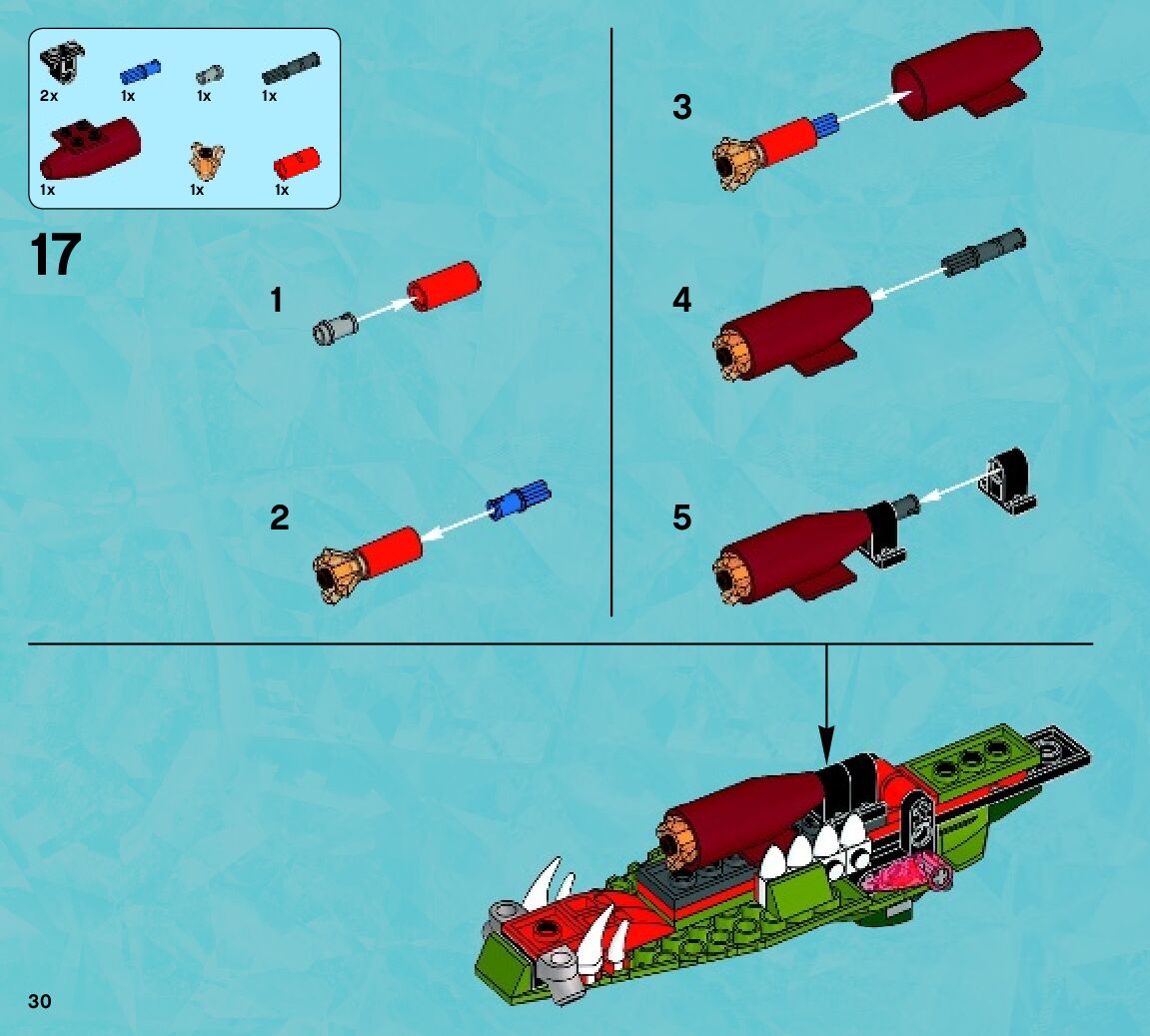 2x 1x 1x 1x

1x 1x 1x

17

1

2

3

4

5

30