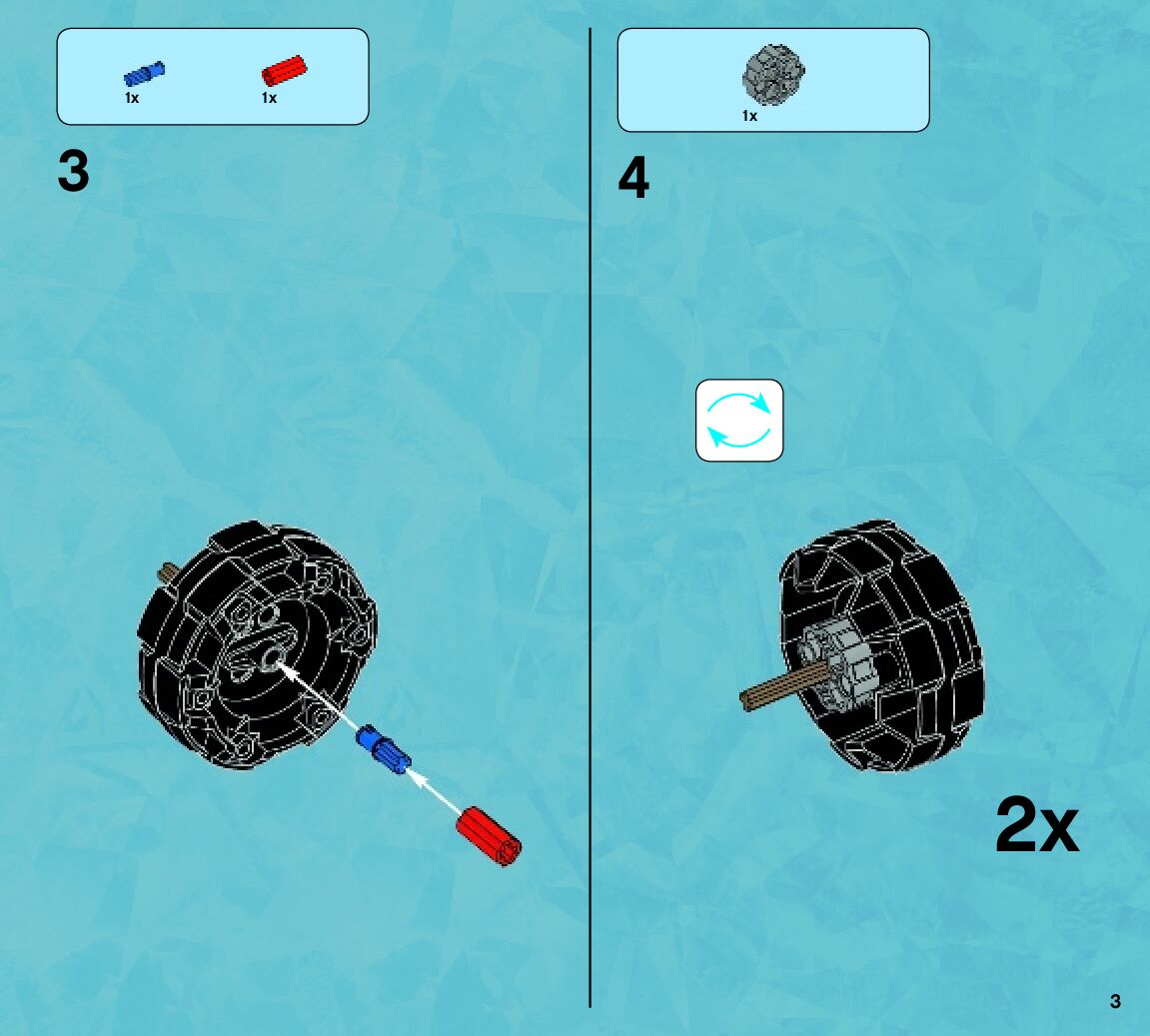 1x 1x

3

1x

4

2x

3