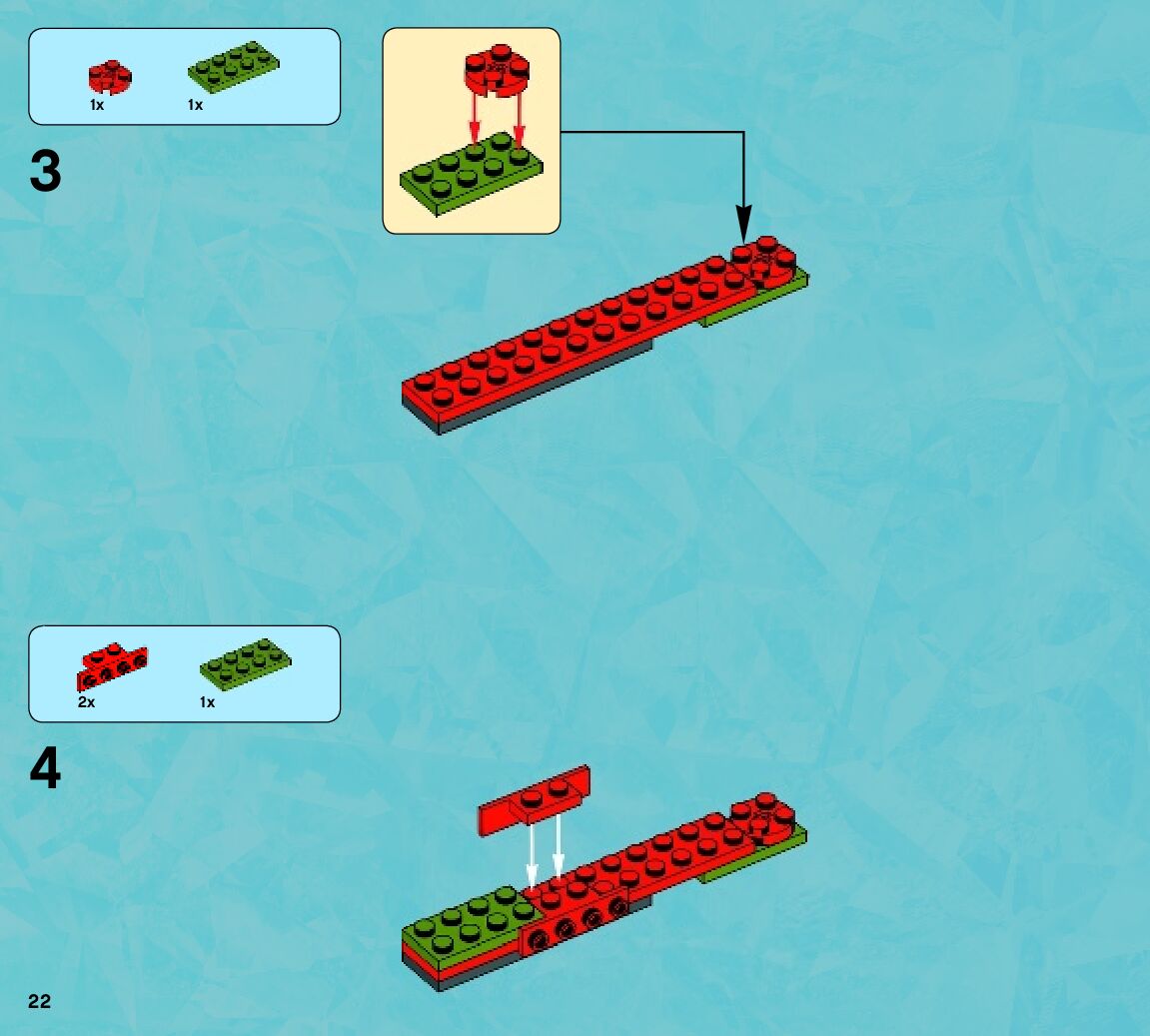 1x 1x

3

2x 1x

4

22