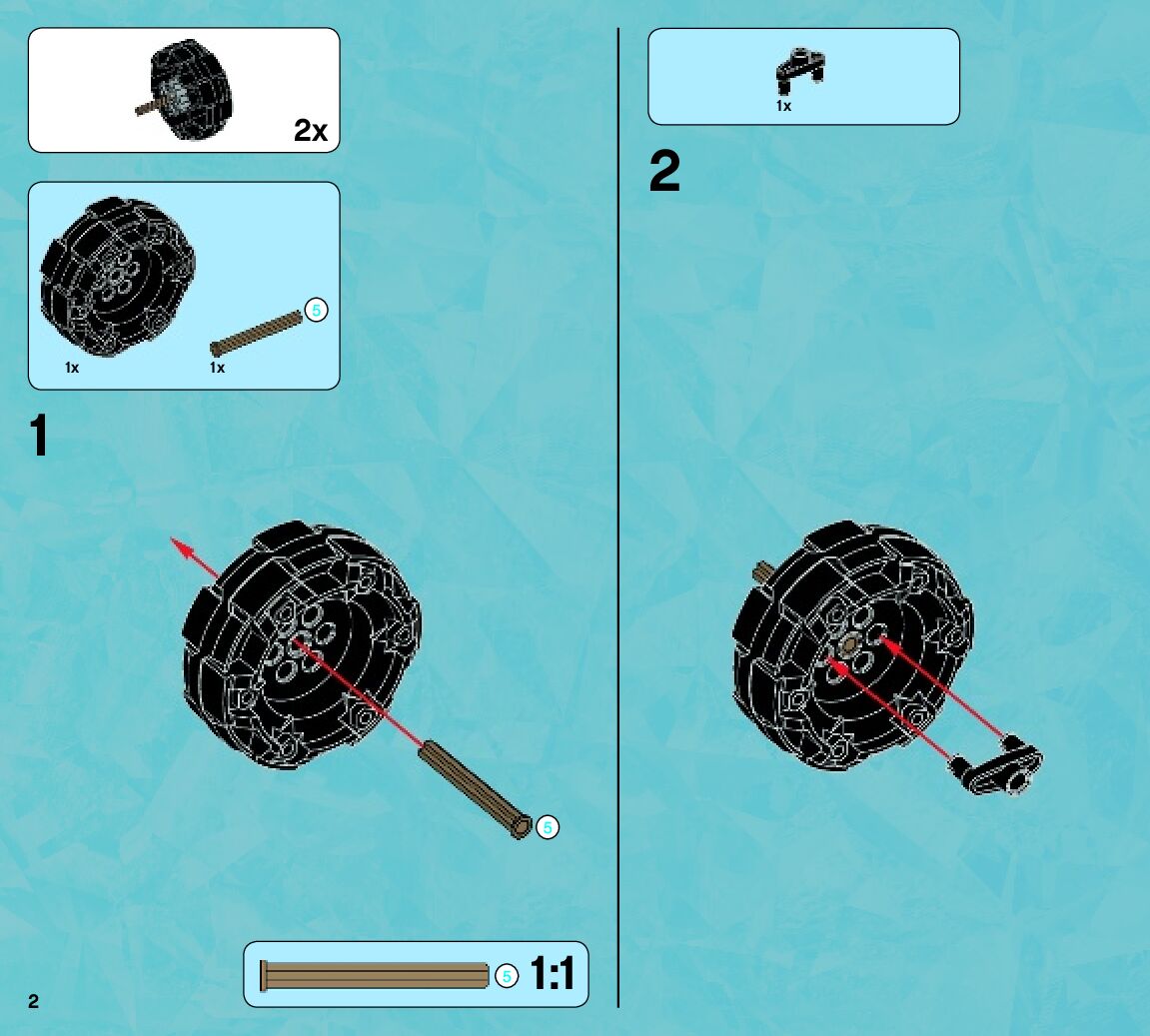 2x

5

1x

1x

1

5

5

1:1

2

1x

2