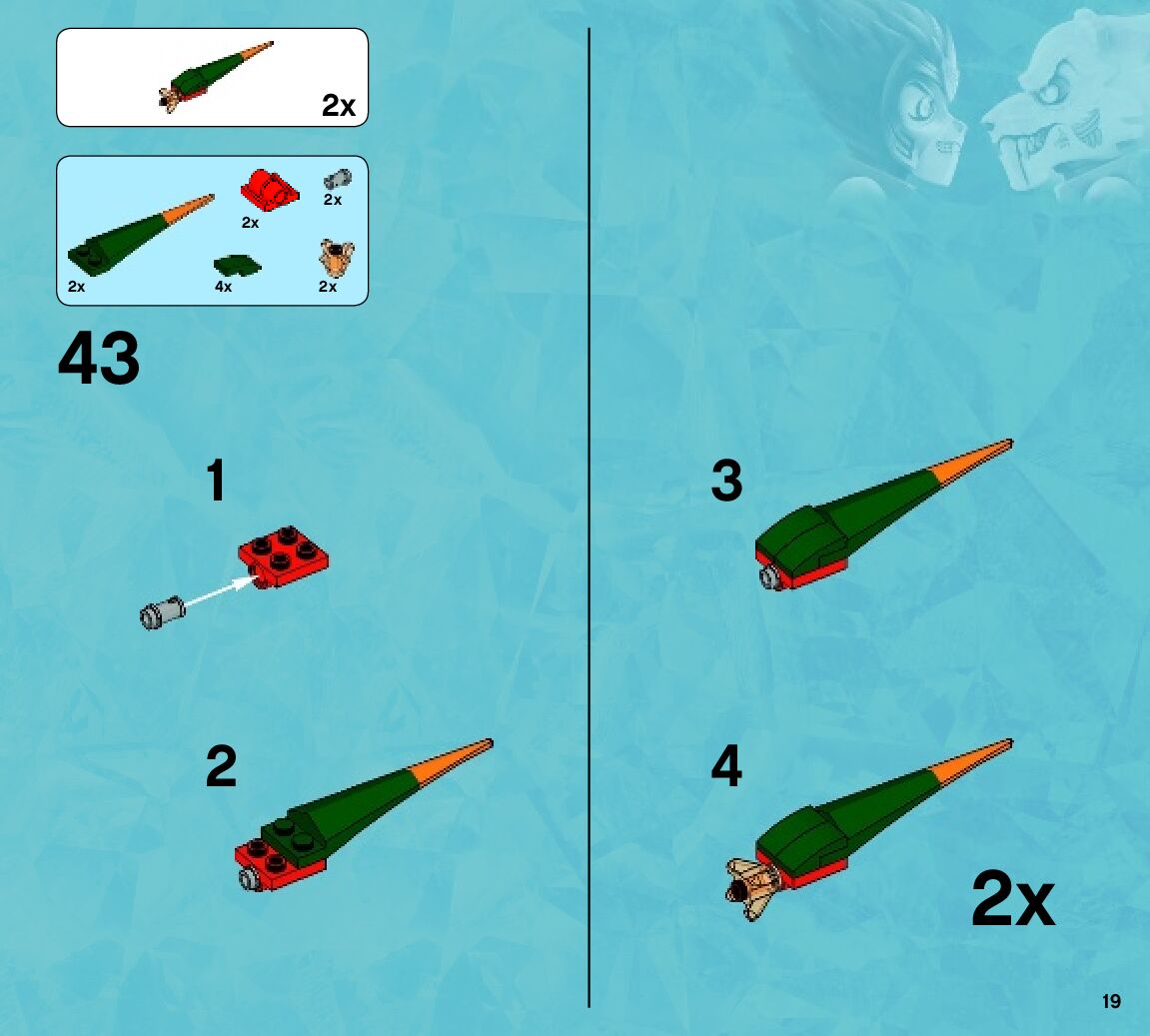 2x

2x
2x
2x
4x
2x

43

1

2

3

4

2x

19