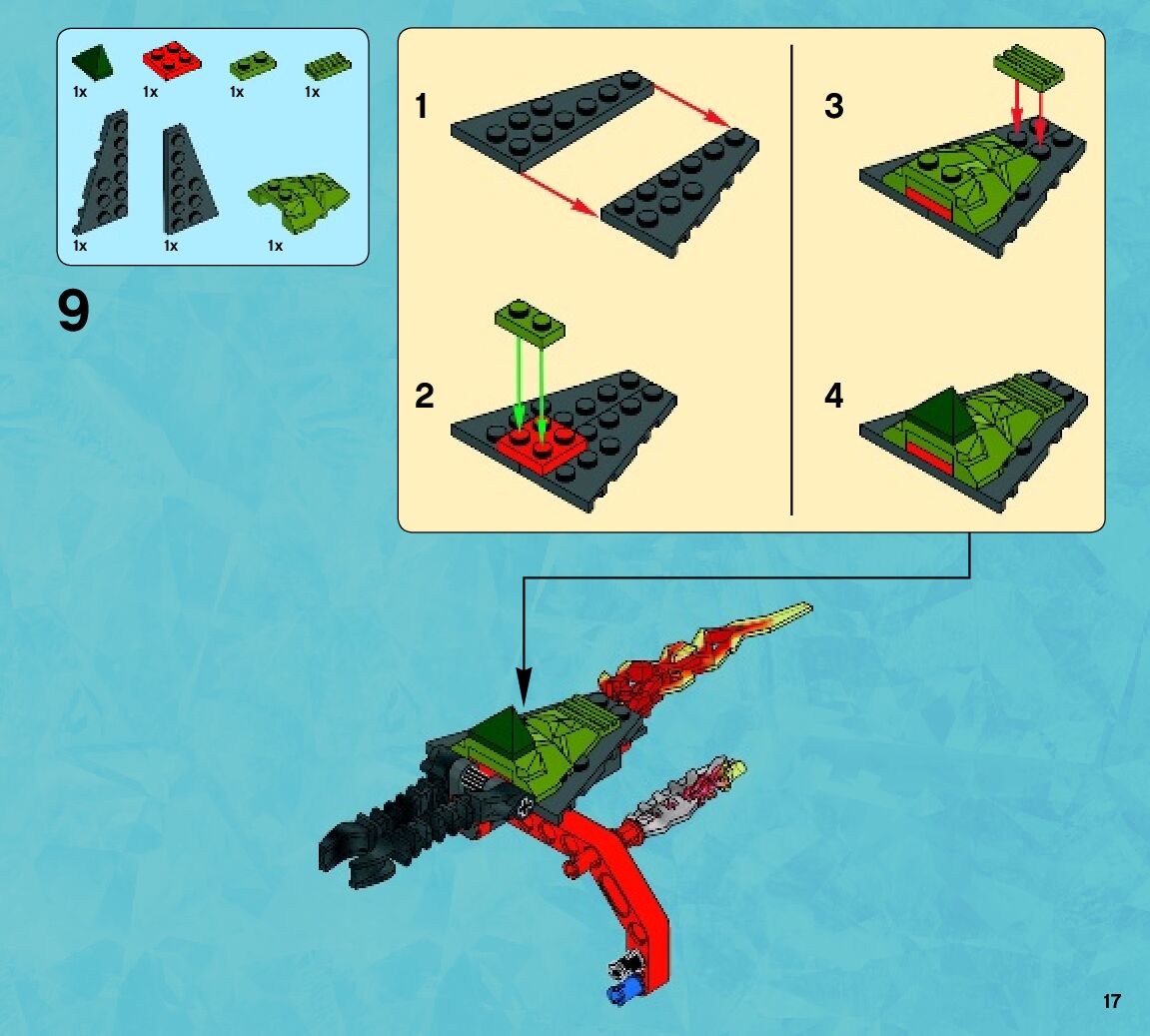 1x 1x 1x 1x

1x 1x 1x

9

1

2

3

4

17