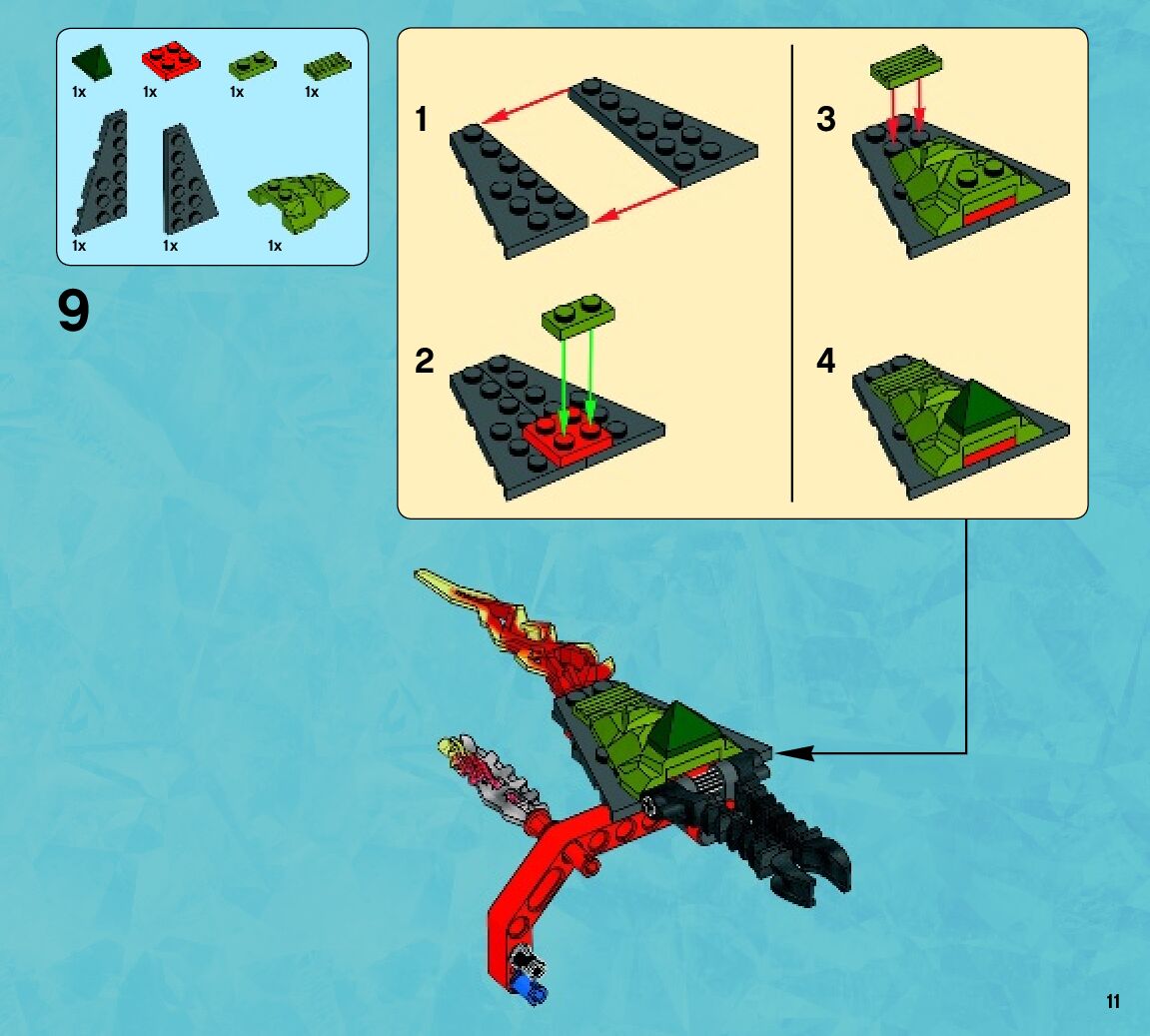 1x
1x
1x
1x
1x
1x
1x

9

1

2

3

4

11