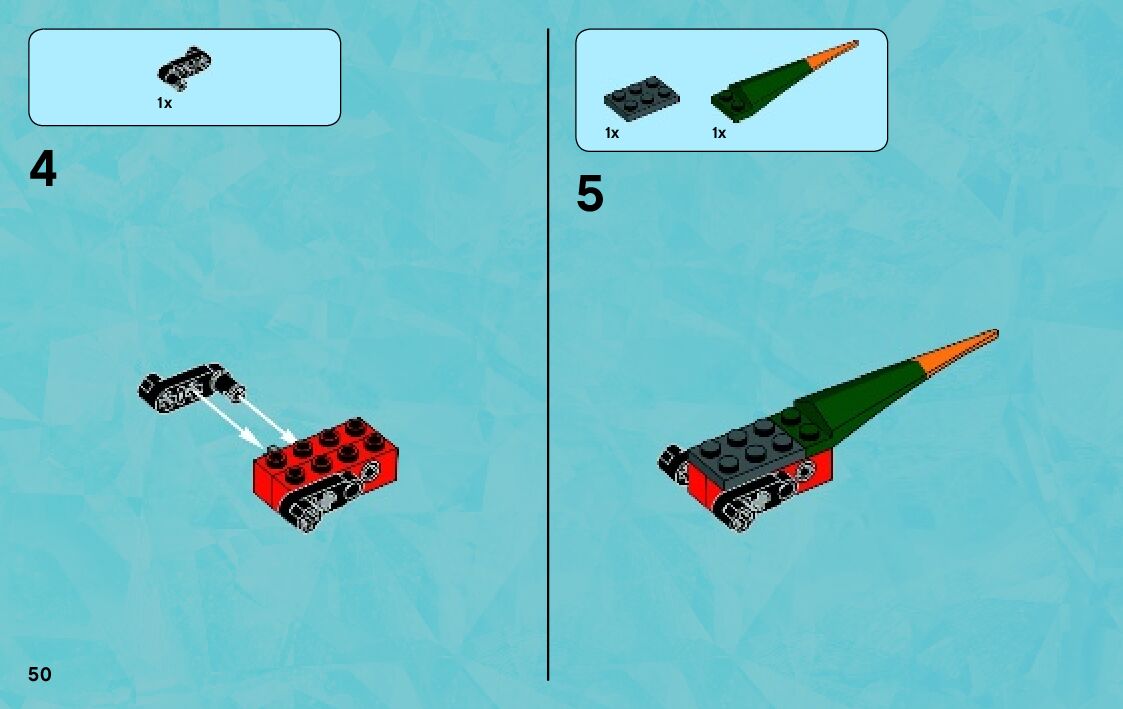 1x

4

1x

1x

5

50