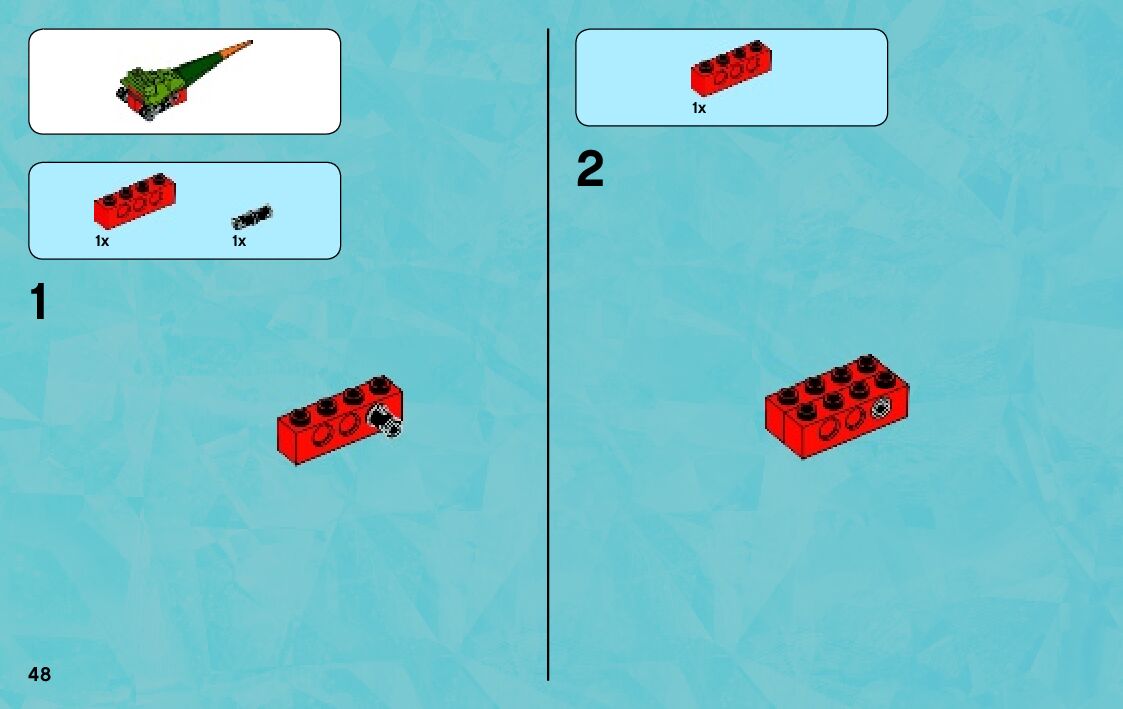 1x

1x

1

1x

2

48