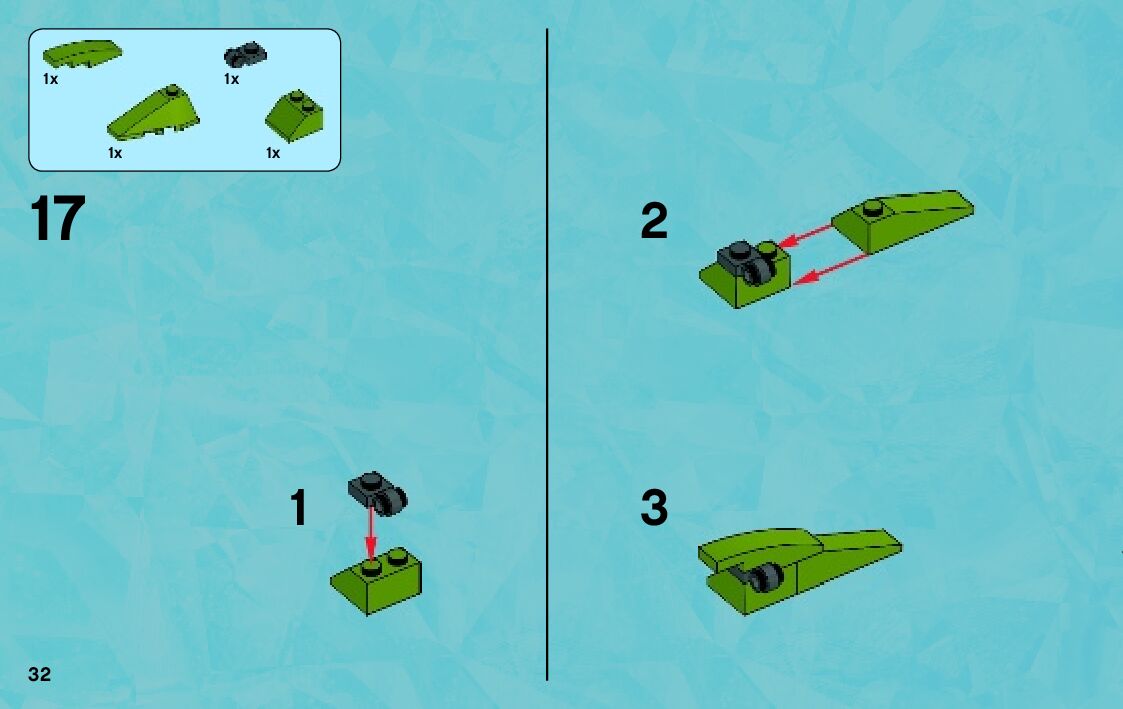 1x
1x
1x
1x

17

1

2

3

32